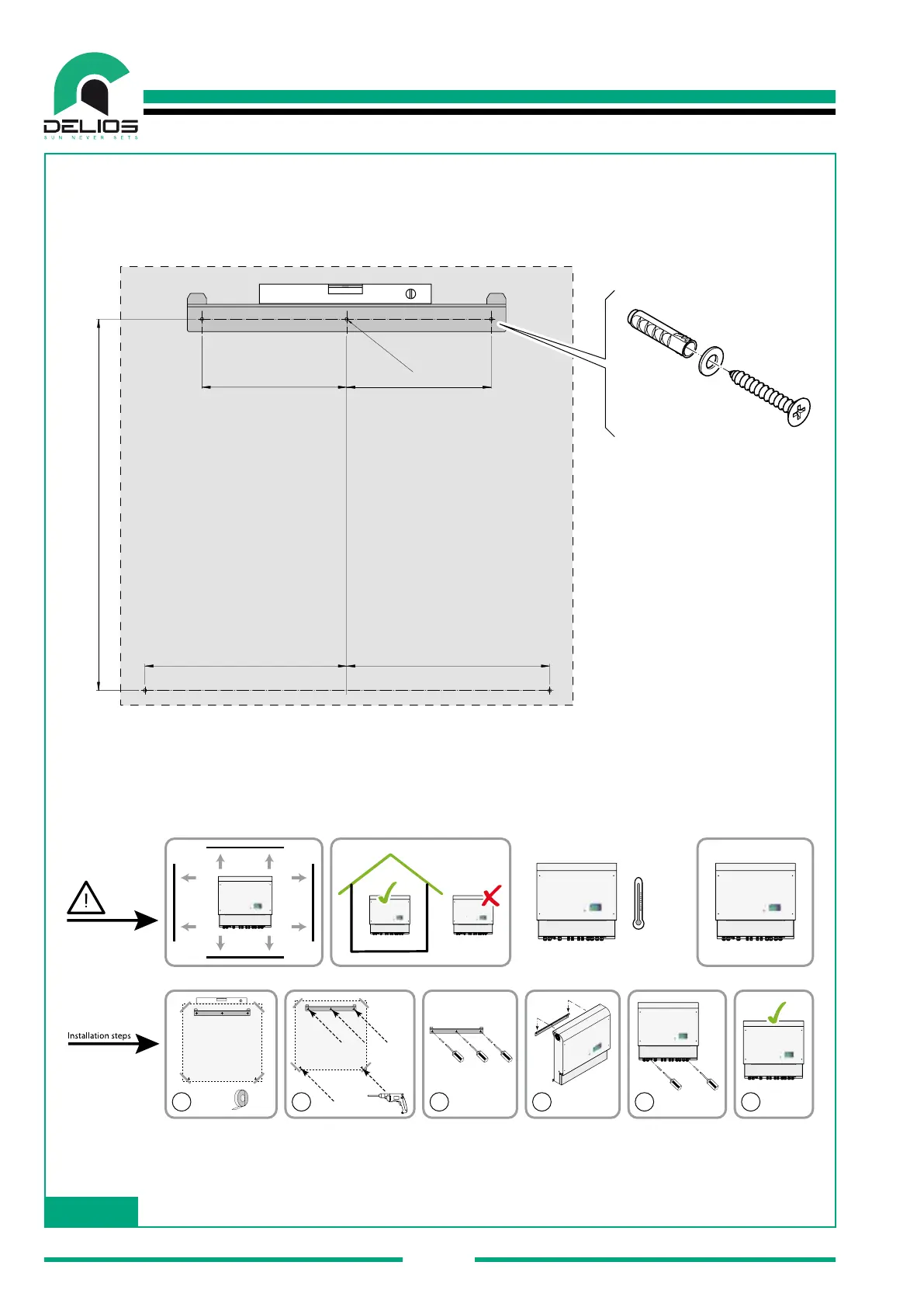 DELIOS
SUN NEVER SETS

Installation steps