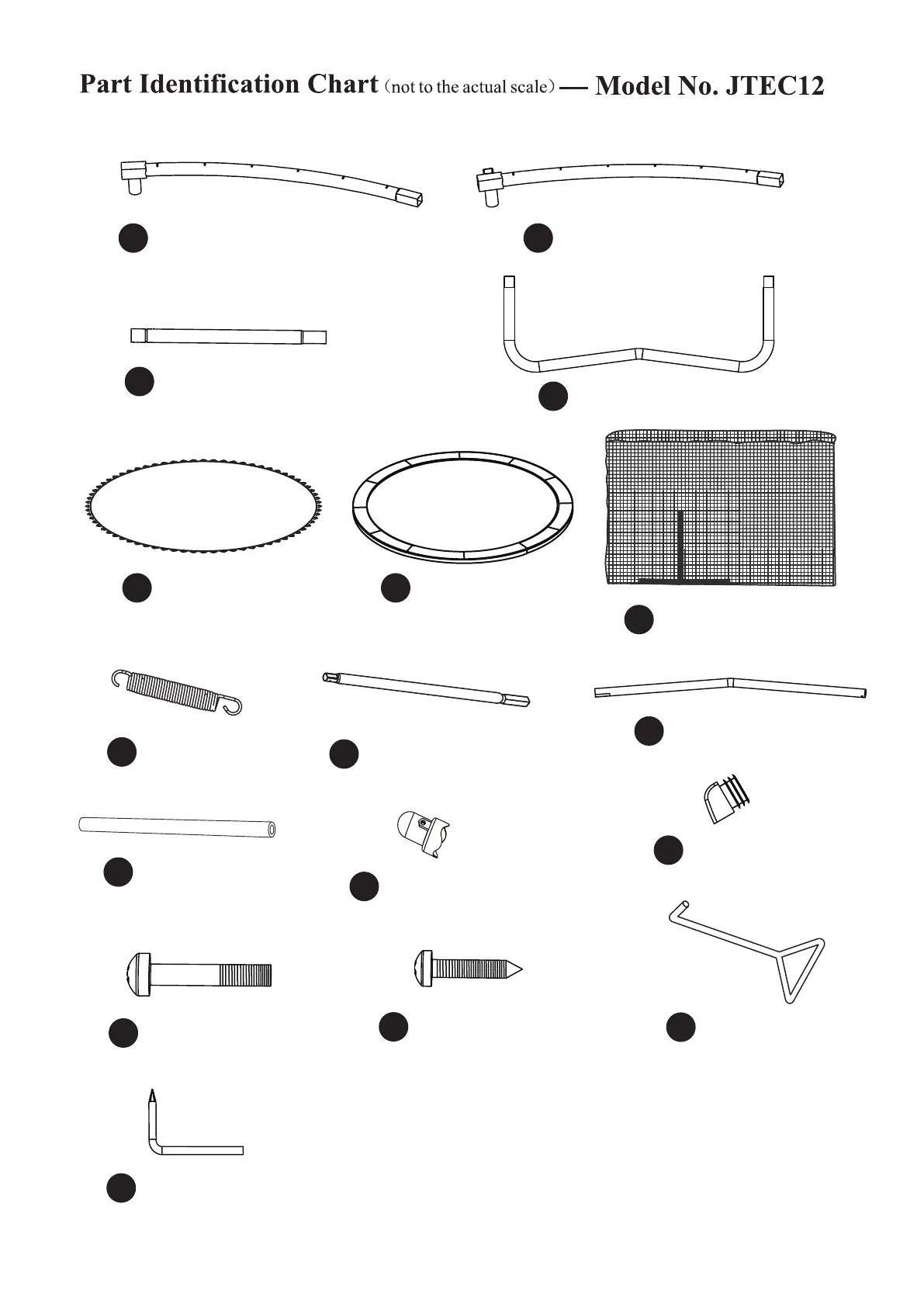 Part Identification Chart (not to the actual scale) — Model No. JTEC12