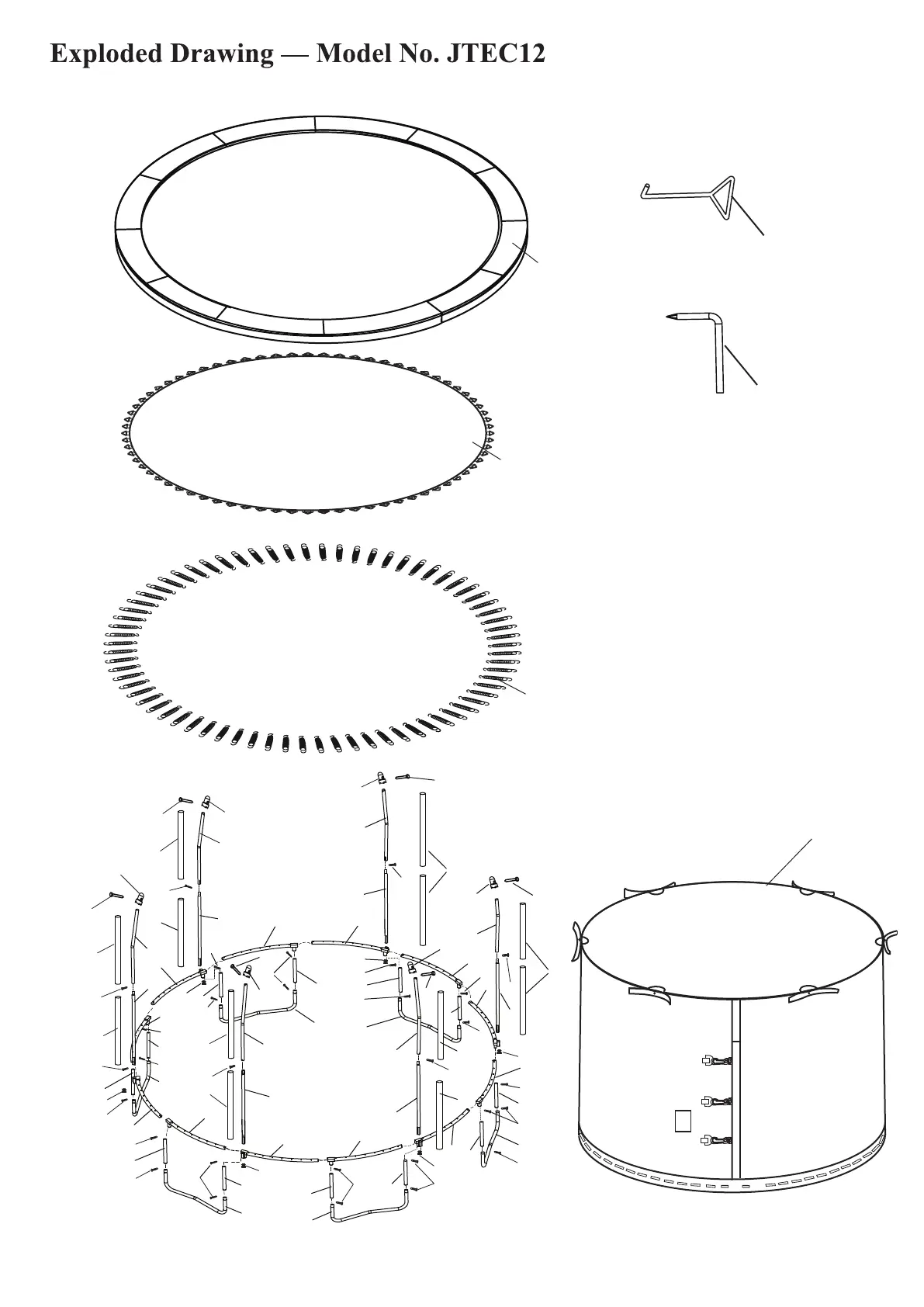 Exploded Drawing — Model No. JTEC12