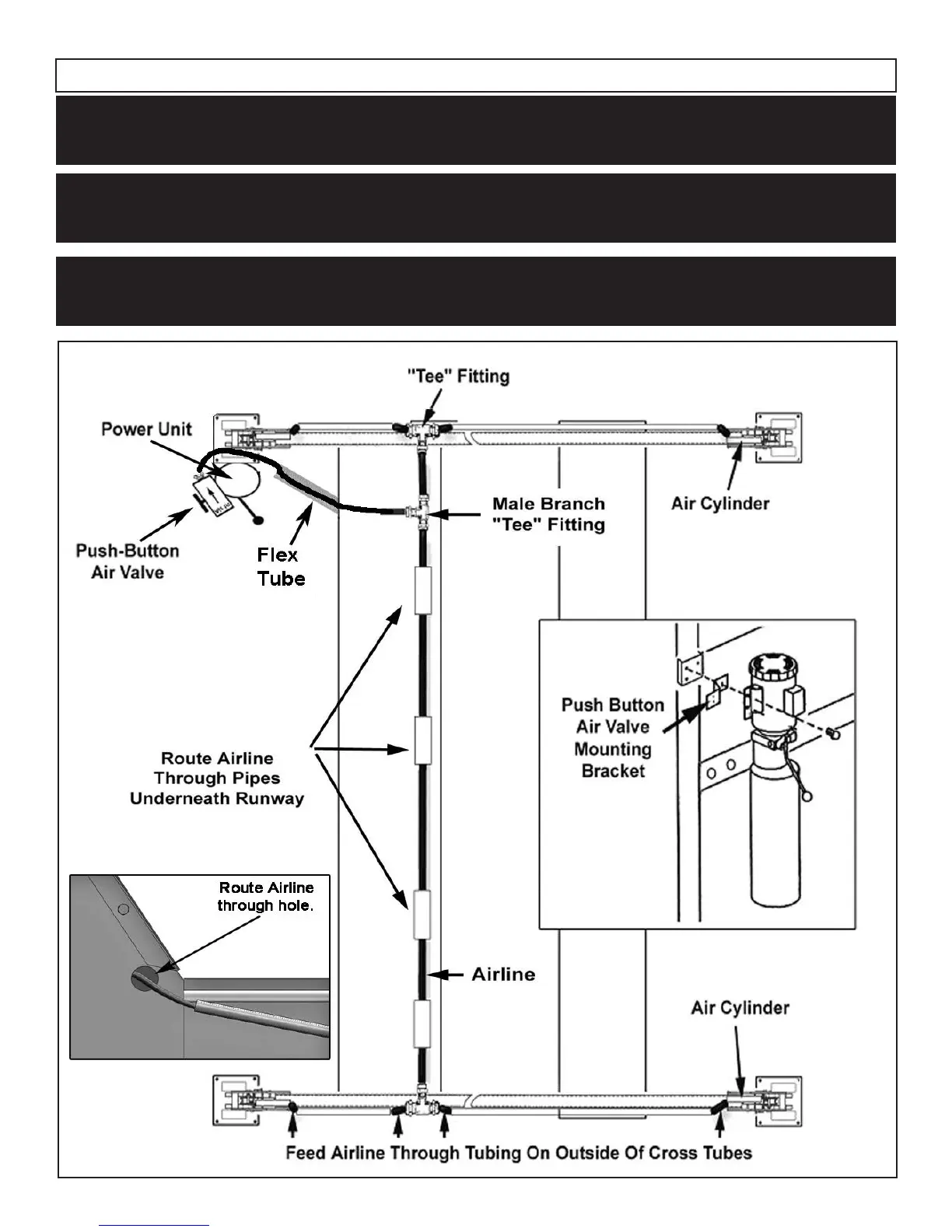 "Tee" Fitting

Power Unit

Male Branch "Tee" Fitting

Air Cylinder

Push-Button Air Valve

Flex Tube

Push Button Air Valve Mounting Bracket

Route Airline Through Pipes Underneath Runway

Route Airline through hole.

Airline

Air Cylinder

Feed Airline Through Tubing On Outside Of Cross Tubes