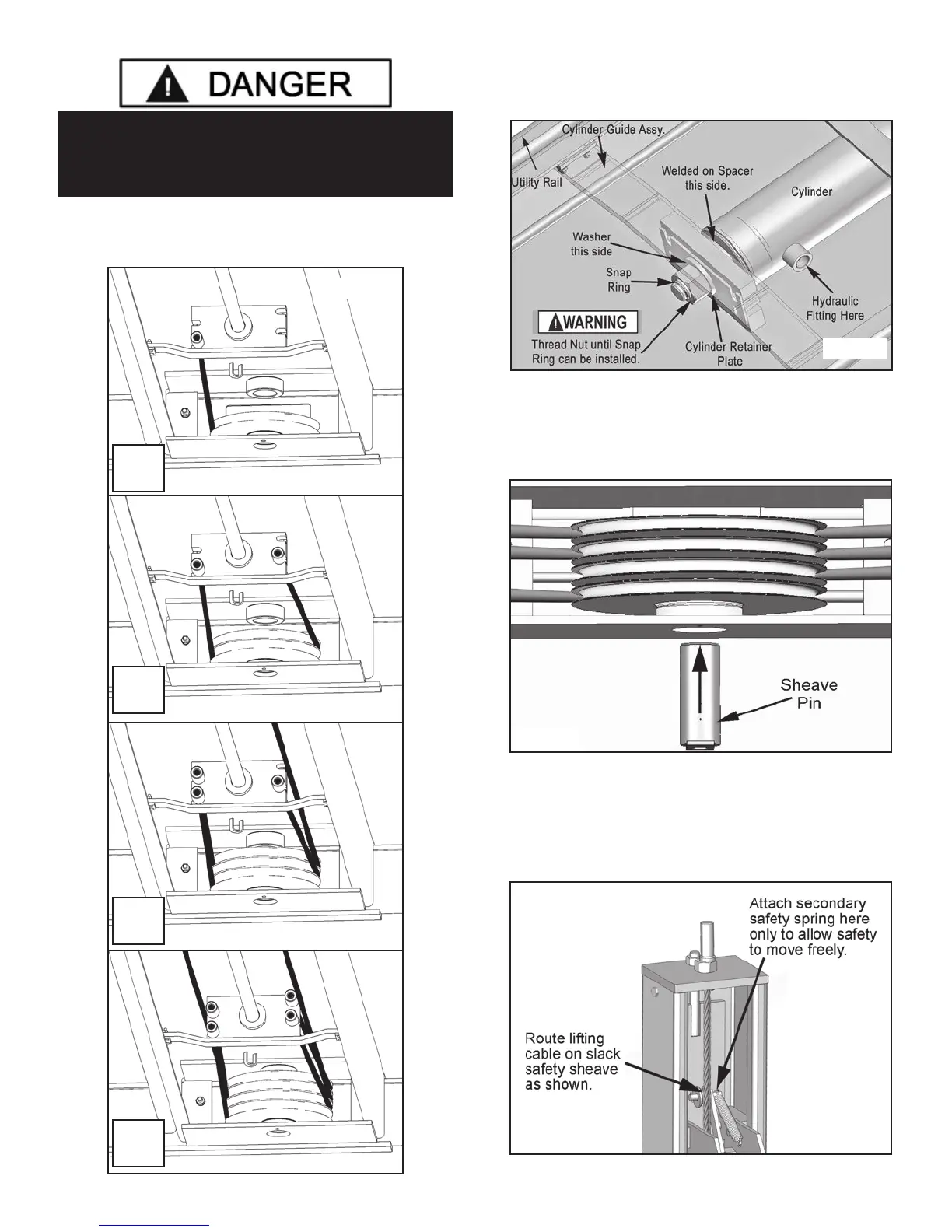 DANGER

Cylinder Guide Assy.

Utility Rail

Welded on Spacer this side.

Cylinder

Washer this side

Snap Ring

Hydraulic Fitting Here

WARNING

Thread Nut until Snap Ring can be installed.

Cylinder Retainer Plate

Sheave Pin

Attach secondary safety spring here only to allow safety to move freely.

Route lifting cable on slack safety sheave as shown.