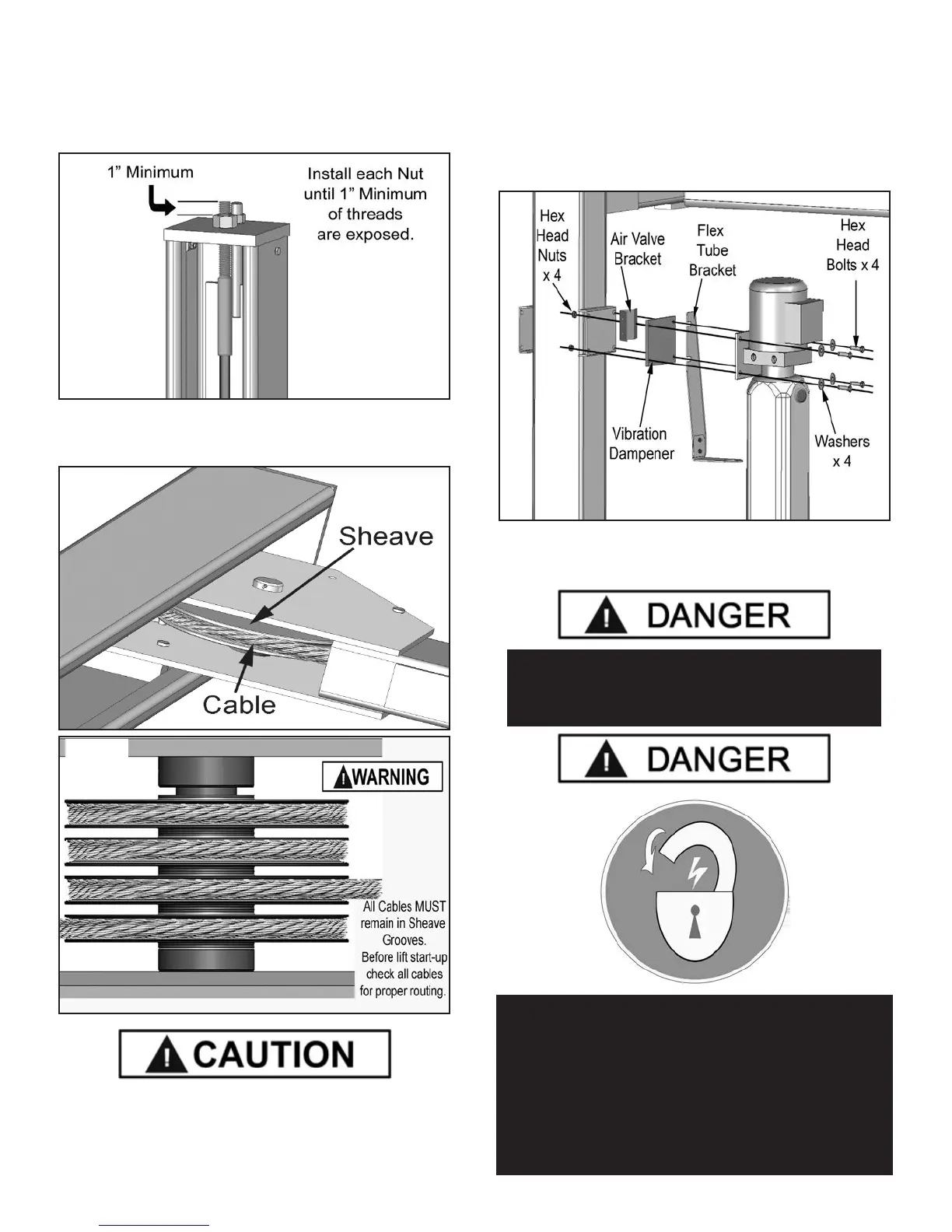 1" Minimum

Install each Nut until 1" Minimum of threads are exposed.

Sheave

Cable

WARNING

All Cables MUST remain in Sheave Grooves. Before lift start-up check all cables for proper routing.

CAUTION

Hex Head Nuts x 4

Air Valve Bracket

Flex Tube Bracket

Hex Head Bolts x 4

Vibration Dampener

Washers x 4

DANGER

DANGER