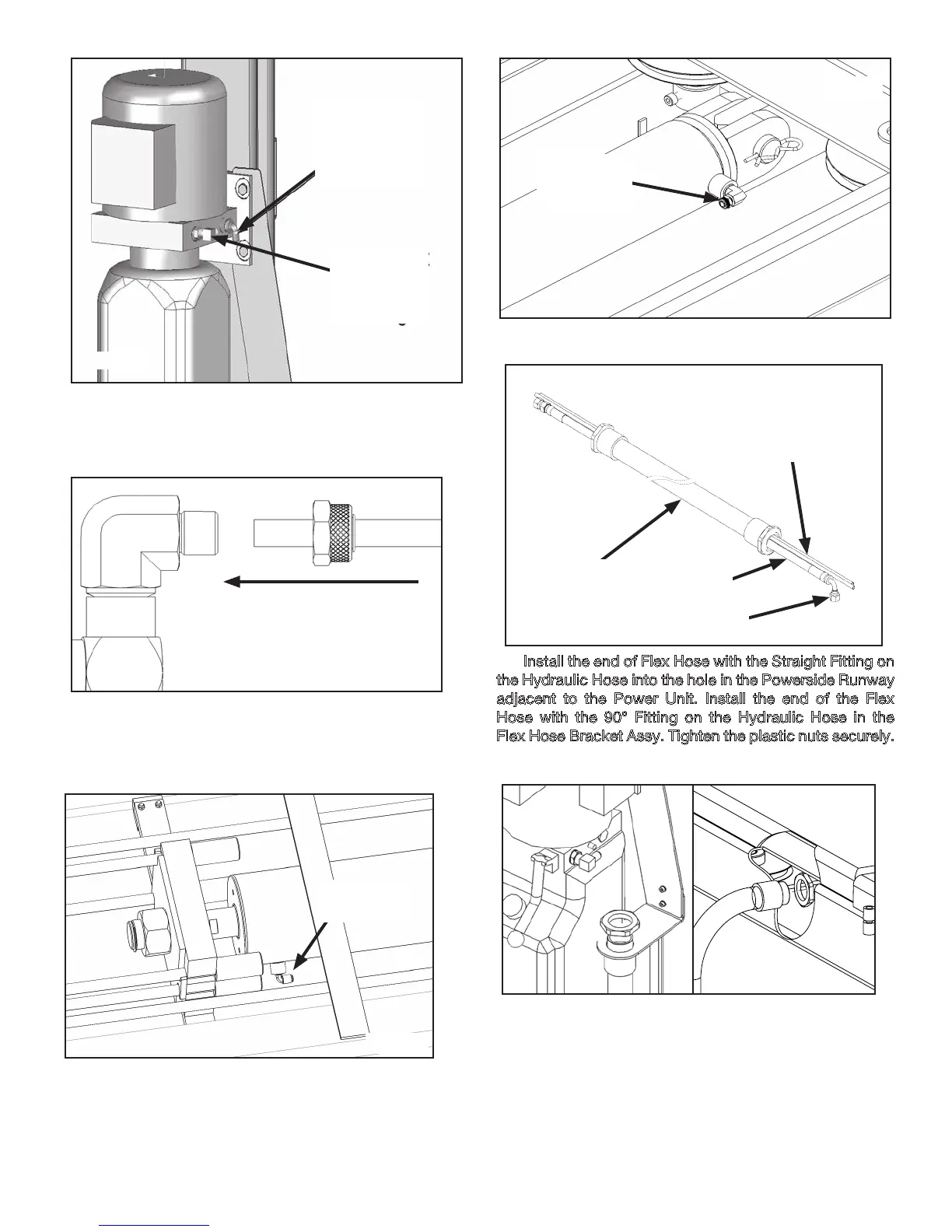 Install the end of Flex Hose with the Straight Fitting on the Hydraulic Hose into the hole in the Powerside Runway adjacent to the Power Unit. Install the end of the Flex Hose with the 90° Fitting on the Hydraulic Hose in the Flex Hose Bracket Assy. Tighten the plastic nuts securely.