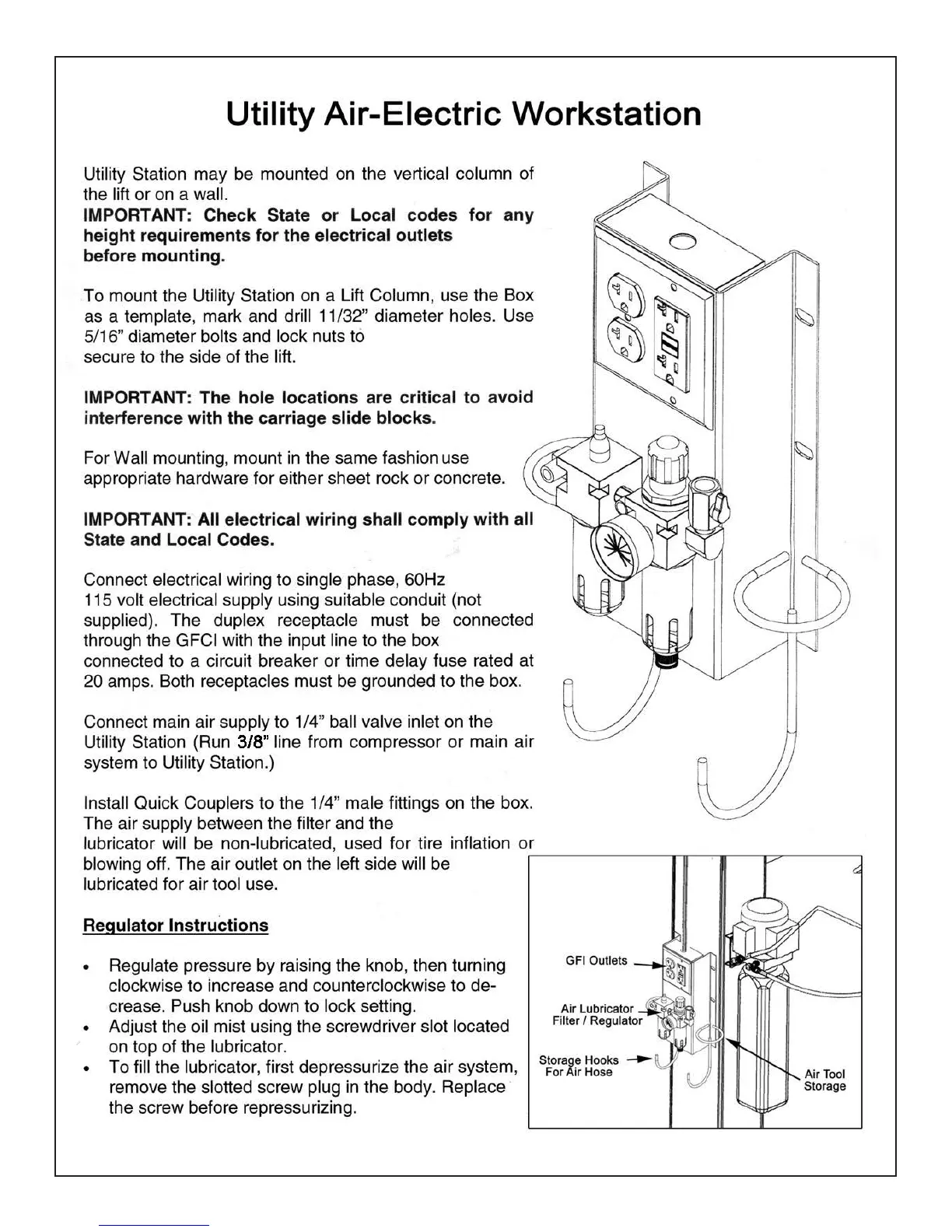 Utility Air-Electric Workstation

Utility Station may be mounted on the vertical column of the lift or on a wall.
IMPORTANT: Check State or Local codes for any height requirements for the electrical outlets before mounting.

To mount the Utility Station on a Lift Column, use the Box as a template, mark and drill 11/32" diameter holes. Use 5/16" diameter bolts and lock nuts to secure to the side of the lift.

IMPORTANT: The hole locations are critical to avoid interference with the carriage slide blocks.

For Wall mounting, mount in the same fashion use appropriate hardware for either sheet rock or concrete.

IMPORTANT: All electrical wiring shall comply with all State and Local Codes.

Connect electrical wiring to single phase, 60Hz 115 volt electrical supply using suitable conduit (not supplied). The duplex receptacle must be connected through the GFCI with the input line to the box connected to a circuit breaker or time delay fuse rated at 20 amps. Both receptacles must be grounded to the box.

Connect main air supply to 1/4" ball valve inlet on the Utility Station (Run 3/8" line from compressor or main air system to Utility Station.)

Install Quick Couplers to the 1/4" male fittings on the box. The air supply between the filter and the lubricator will be non-lubricated, used for tire inflation or blowing off. The air outlet on the left side will be lubricated for air tool use.

Regulator Instructions

• Regulate pressure by raising the knob, then turning clockwise to increase and counterclockwise to decrease. Push knob down to lock setting.
• Adjust the oil mist using the screwdriver slot located on top of the lubricator.
• To fill the lubricator, first depressurize the air system, remove the slotted screw plug in the body. Replace the screw before repressurizing.

GFI Outlets
Air Lubricator Filter / Regulator
Storage Hooks For Air Hose
Air Tool Storage