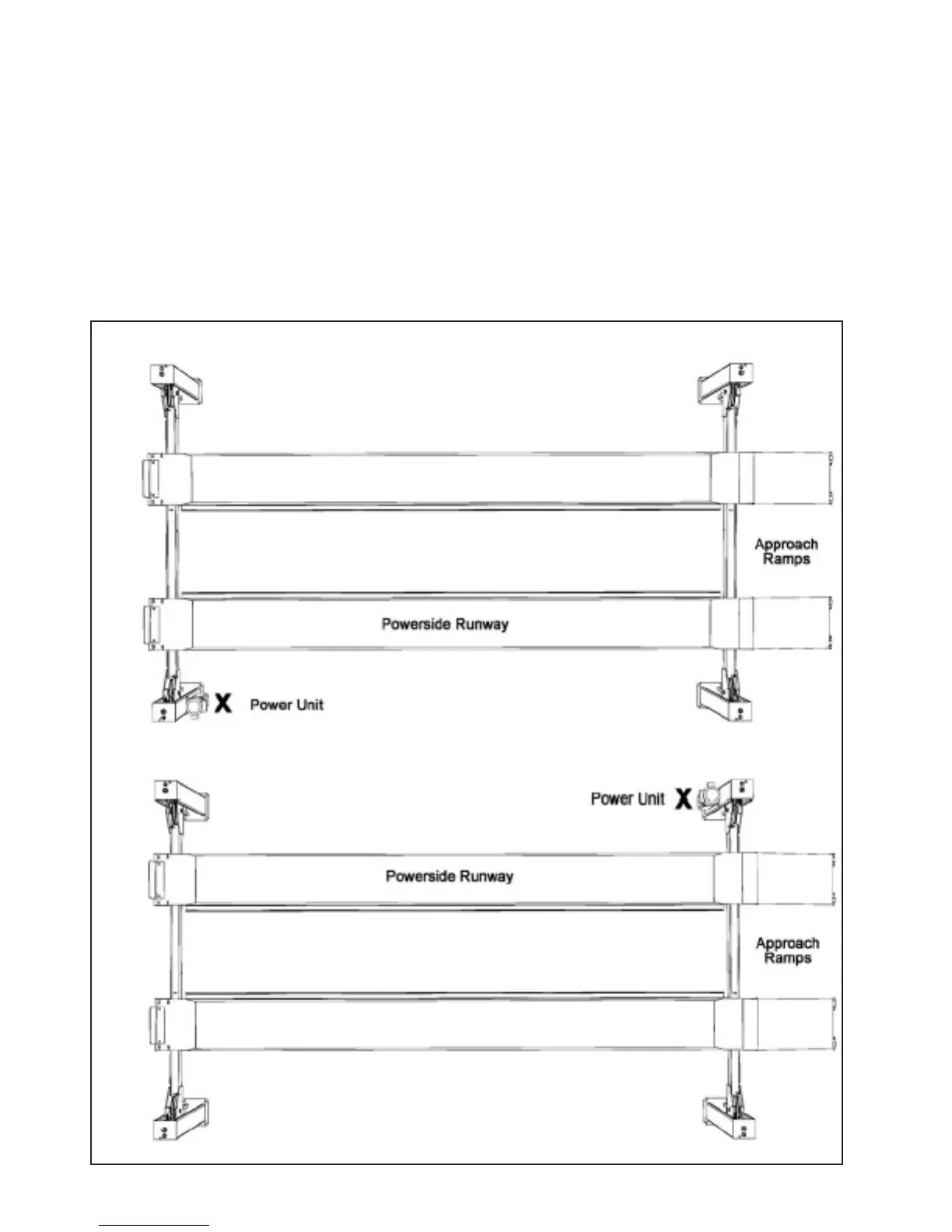 Approach Ramps

Powerside Runway

X Power Unit

Power Unit X

Powerside Runway

Approach Ramps