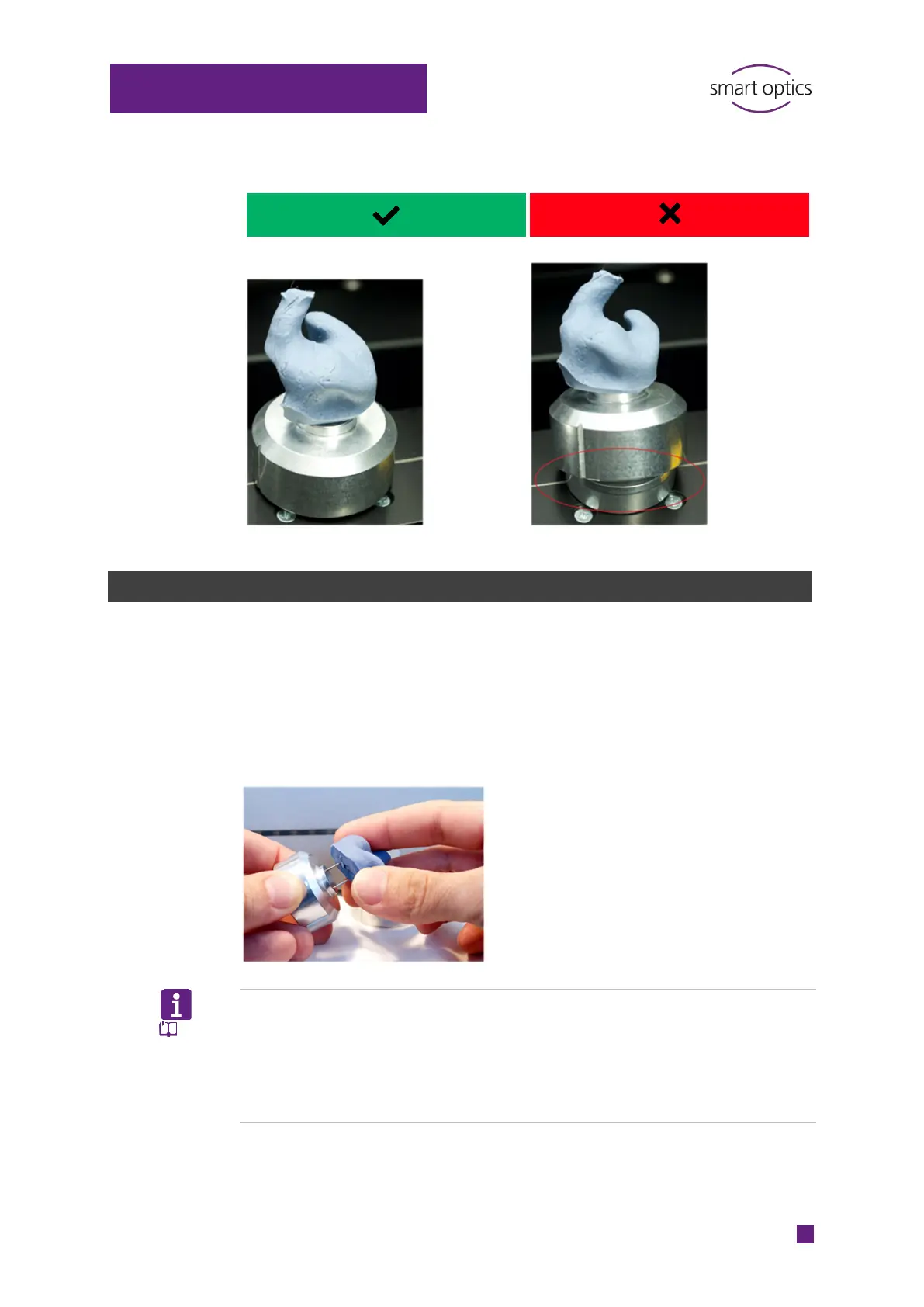 smart optics