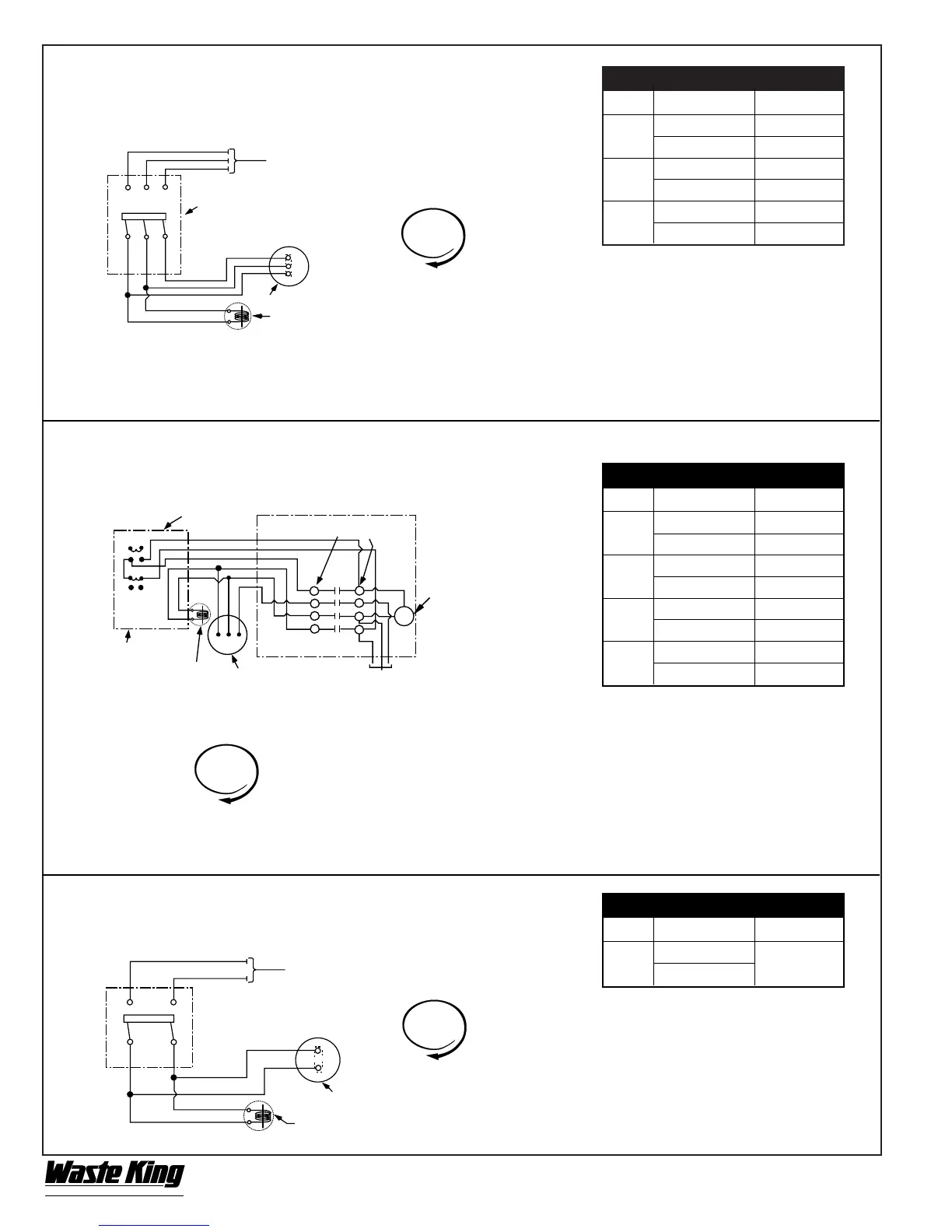 Waste King