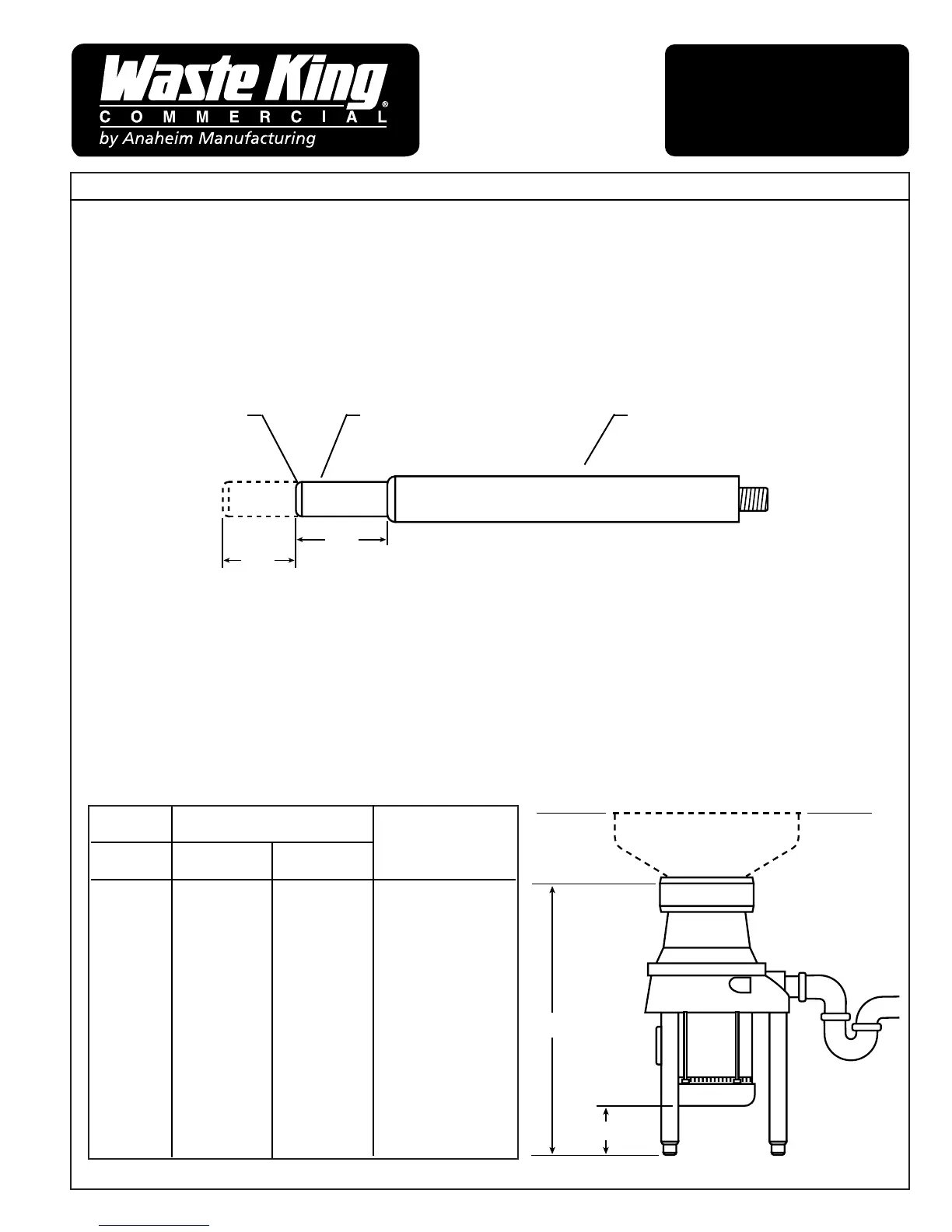 Waste King®
COMMERCIAL
by Anaheim Manufacturing