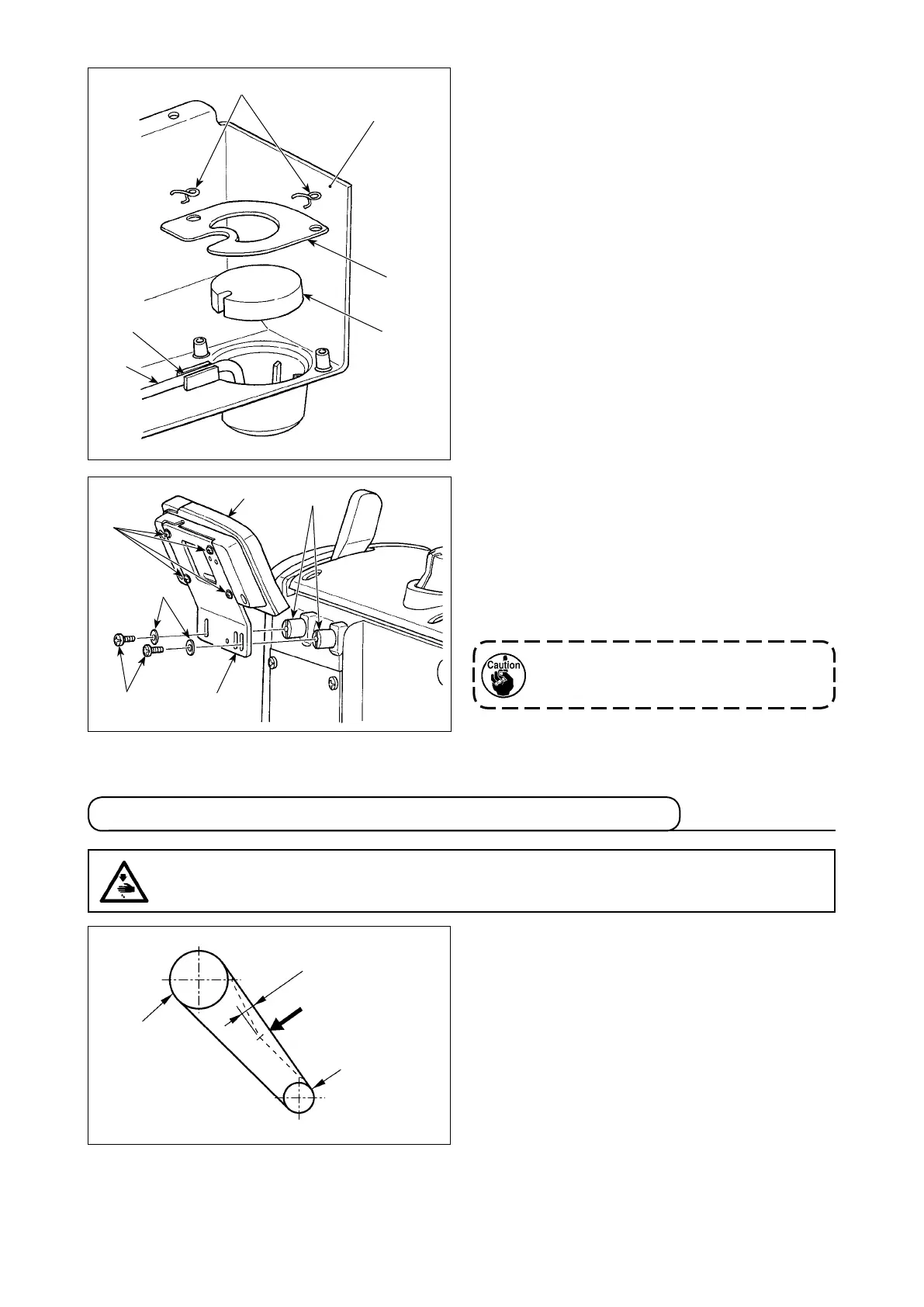 Caution