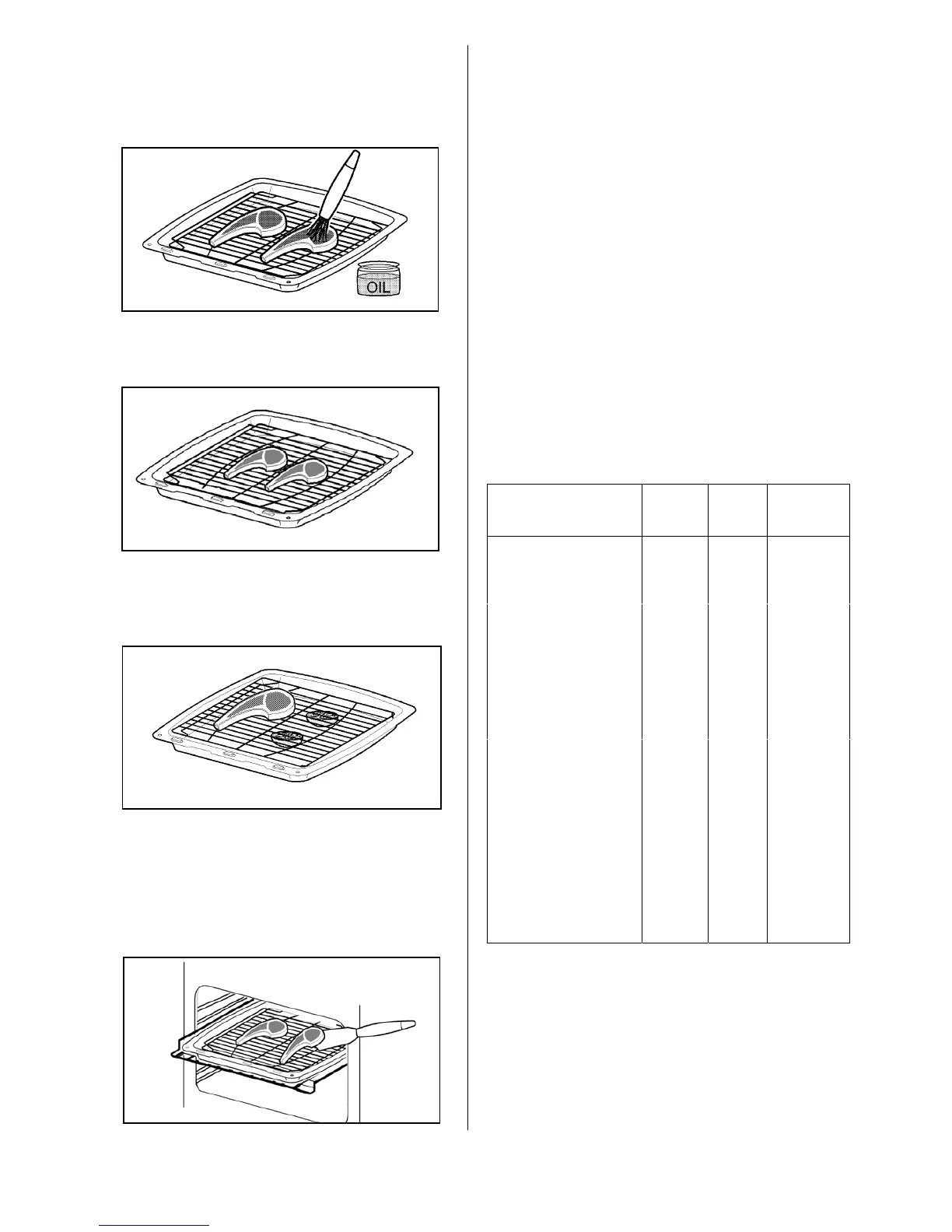 OIL