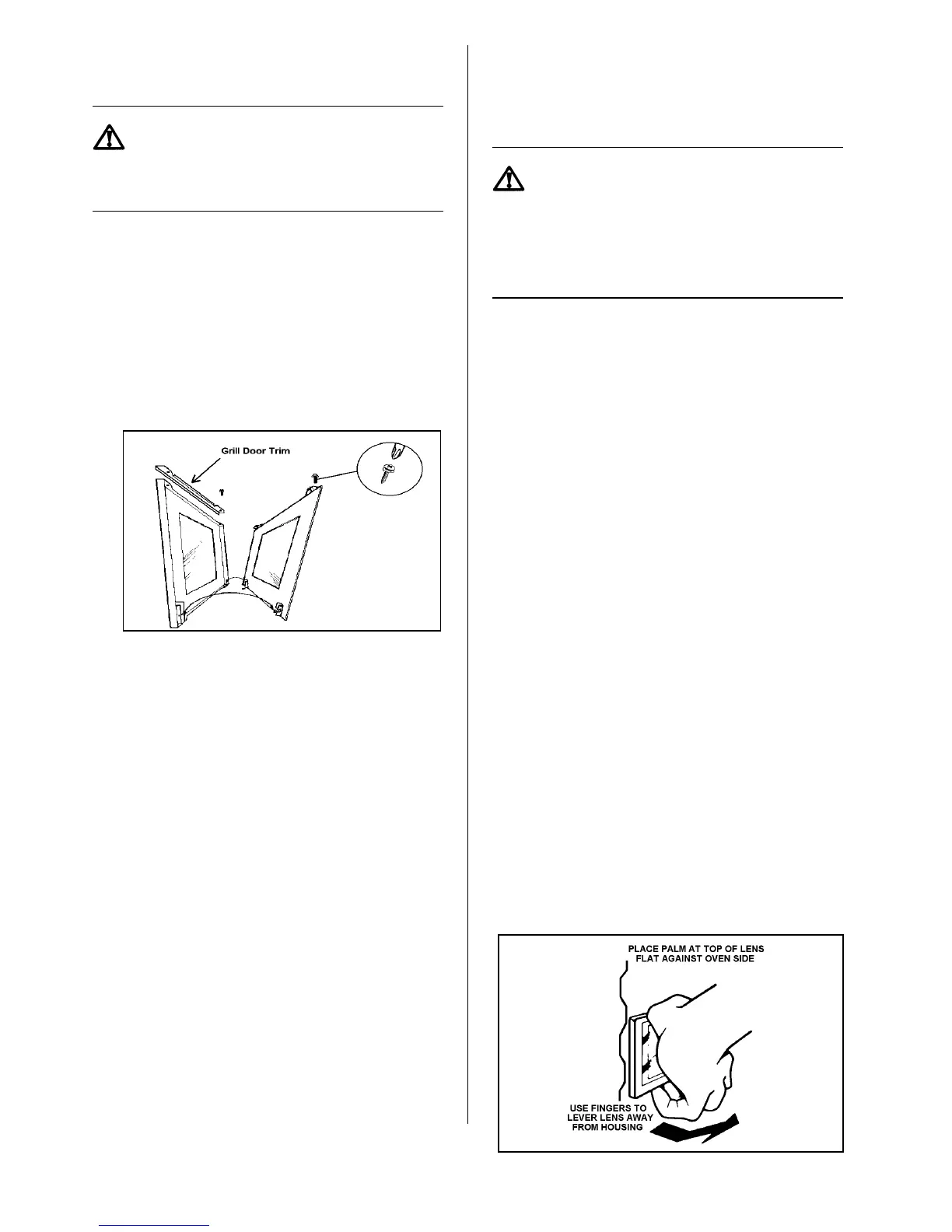 Grill Door Trim

PLACE PALM AT TOP OF LENS FLAT AGAINST OVEN SIDE

USE FINGERS TO LEVER LENS AWAY FROM HOUSING