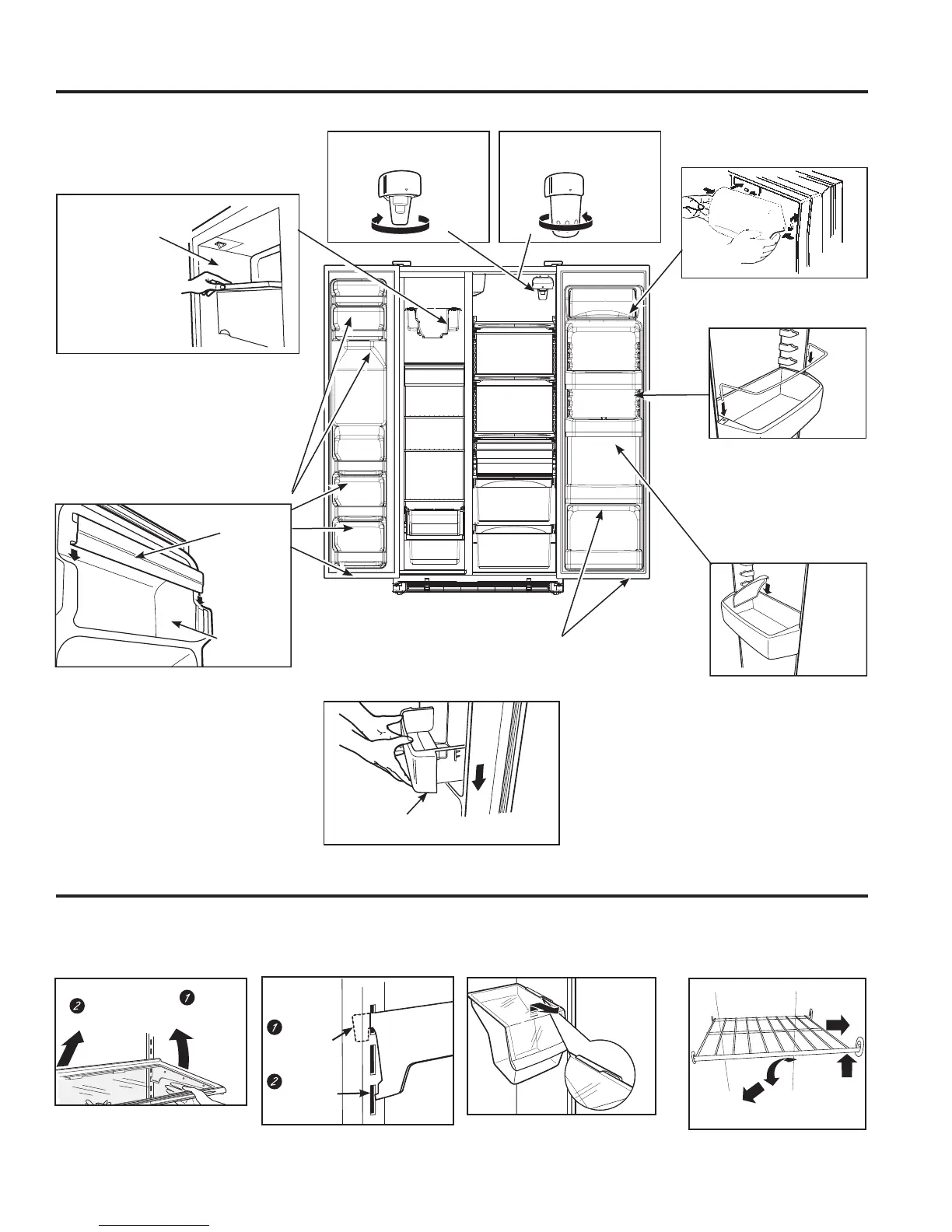 2 1

1

2