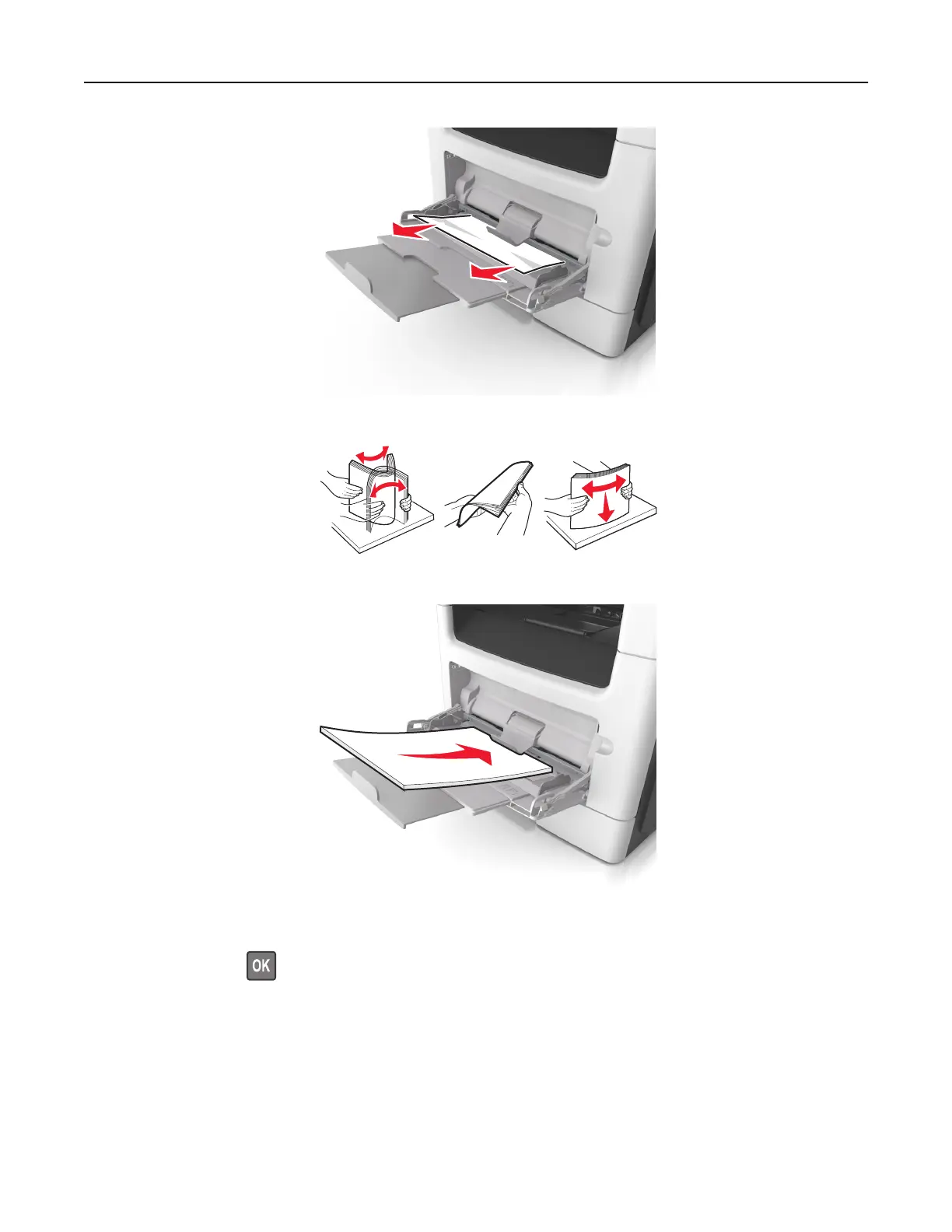 OK