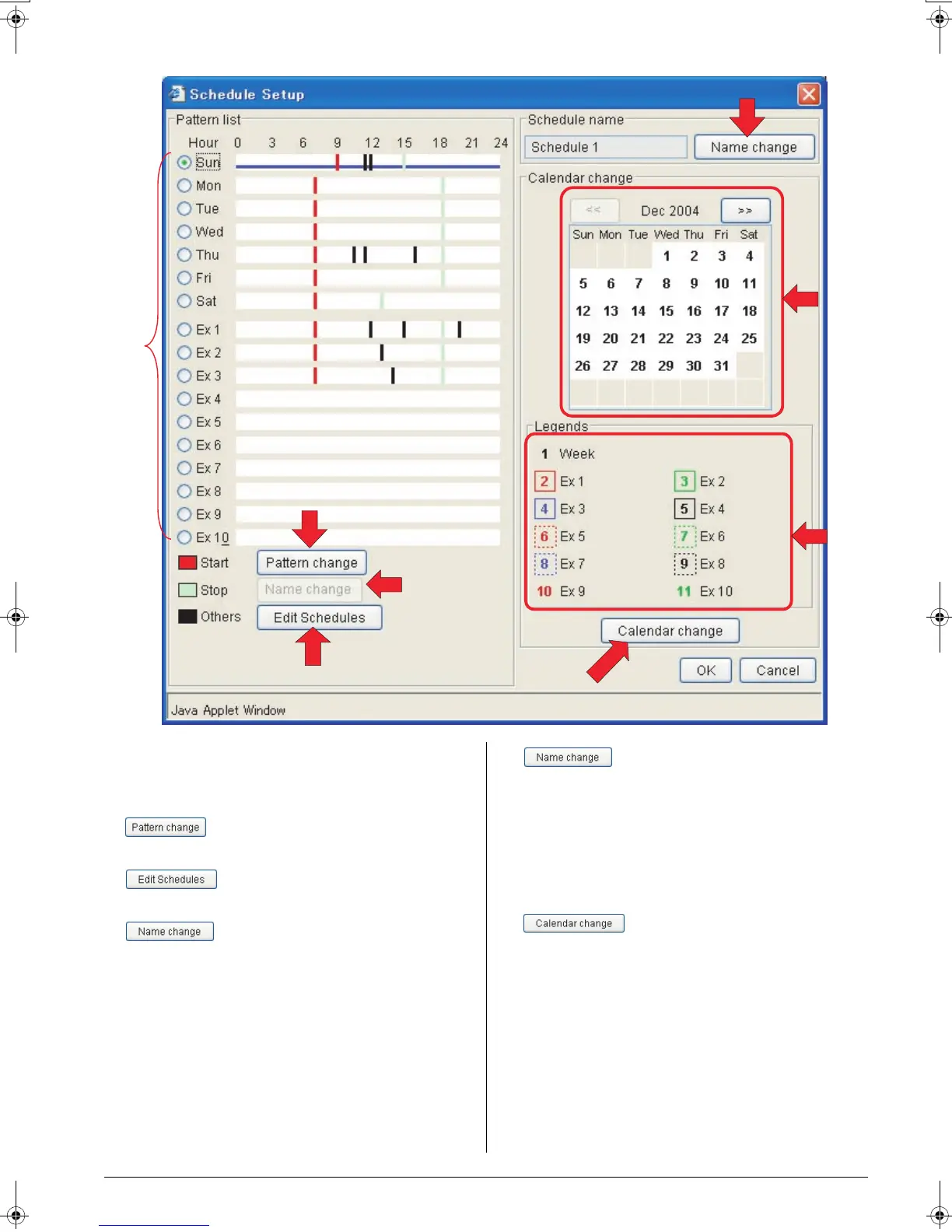 Schedule Setup

Pattern list

Hour 0 3 6 9 12 15 18 21 24

Sun
Mon
Tue
Wed
Thu
Fri
Sat
Ex 1
Ex 2
Ex 3
Ex 4
Ex 5
Ex 6
Ex 7
Ex 8
Ex 9
Ex 10

Start
Stop
Others

Pattern change
Name change
Edit Schedules

Schedule name
Schedule 1
Name change

Calendar change
<< Dec 2004 >>

| Sun | Mon | Tue | Wed | Thu | Fri | Sat |
|---|---|---|---|---|---|---|
| | | | 1 | 2 | 3 | 4 |
| 5 | 6 | 7 | 8 | 9 | 10 | 11 |
| 12 | 13 | 14 | 15 | 16 | 17 | 18 |
| 19 | 20 | 21 | 22 | 23 | 24 | 25 |
| 26 | 27 | 28 | 29 | 30 | 31 | |

Legends
1 Week
2 Ex 1
3 Ex 2
4 Ex 3
5 Ex 4
6 Ex 5
7 Ex 6
8 Ex 7
9 Ex 8
10 Ex 9
11 Ex 10

Calendar change

OK
Cancel

Java Applet Window

Pattern change

Edit Schedules

Name change

Name change

Calendar change