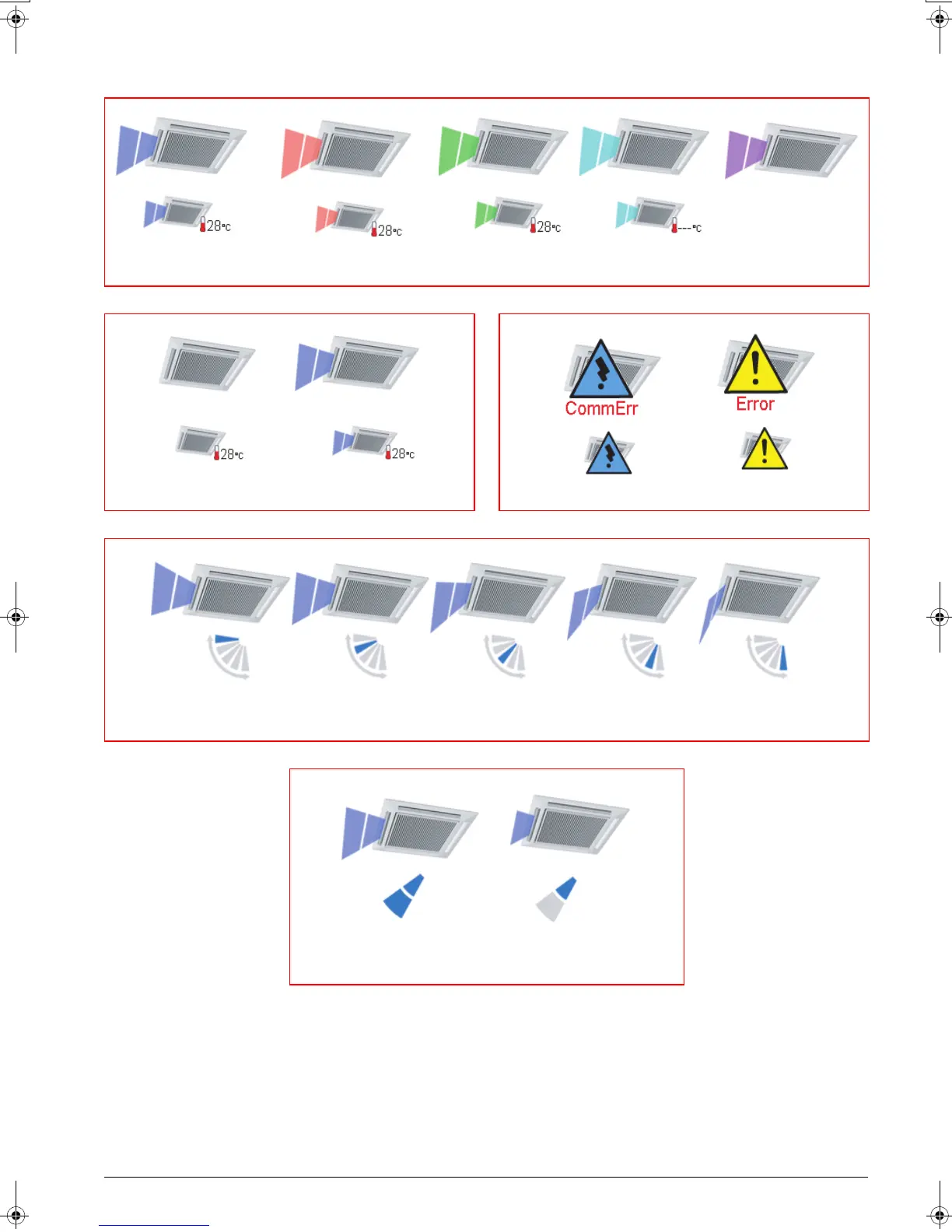 28°C

28°C

28°C

---°C

28°C

28°C

CommErr

Error