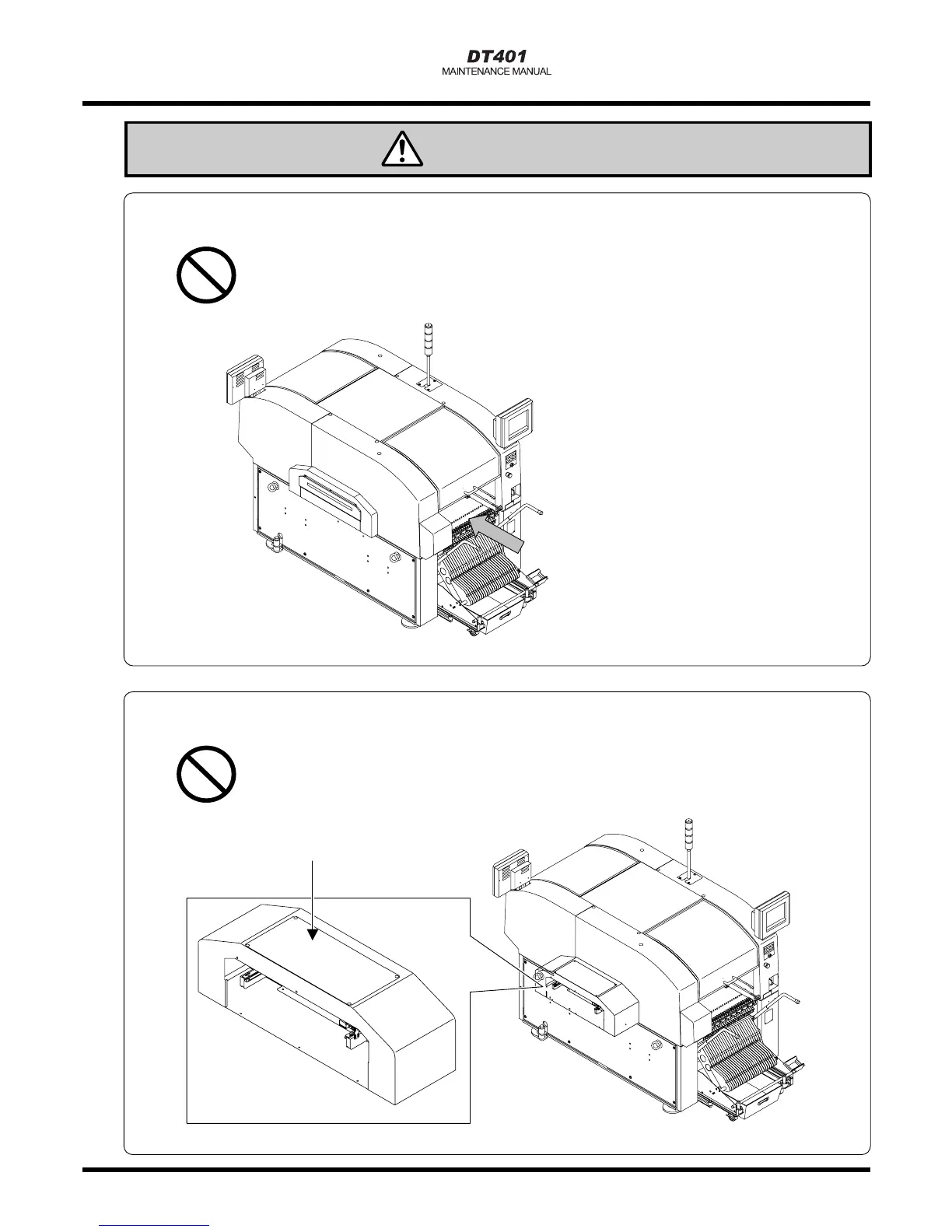 DT401
MAINTENANCE MANUAL