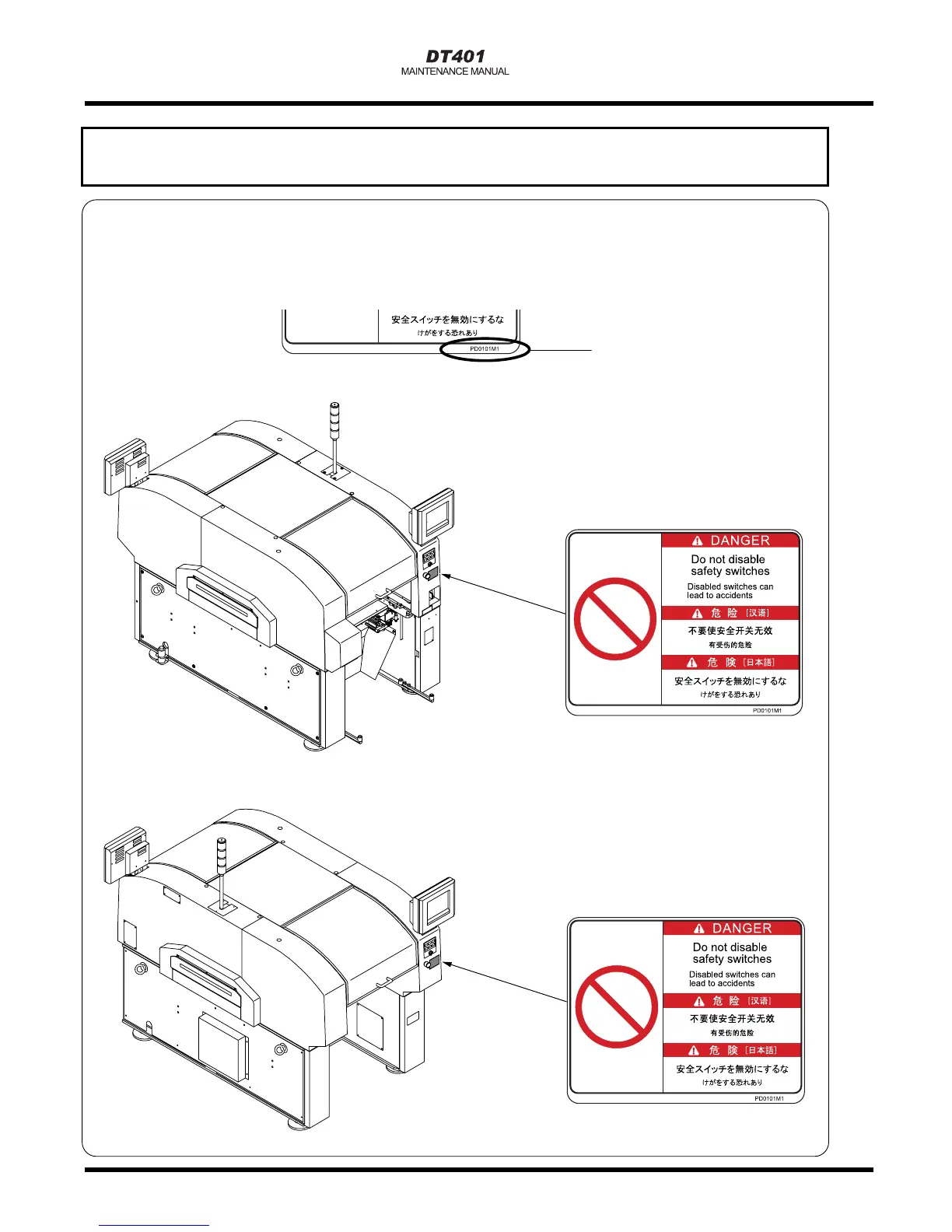 DT401
MAINTENANCE MANUAL

安全スイッチを無効にするな
けがをする恐れあり
PD0101M1

DANGER
Do not disable safety switches
Disabled switches can lead to accidents
危 险 [汉语]
不要使安全开关无效
有受伤的危险
危 険 [日本語]
安全スイッチを無効にするな
けがをする恐れあり
PD0101M1

DANGER
Do not disable safety switches
Disabled switches can lead to accidents
危 险 [汉语]
不要使安全开关无效
有受伤的危险
危 険 [日本語]
安全スイッチを無効にするな
けがをする恐れあり
PD0101M1