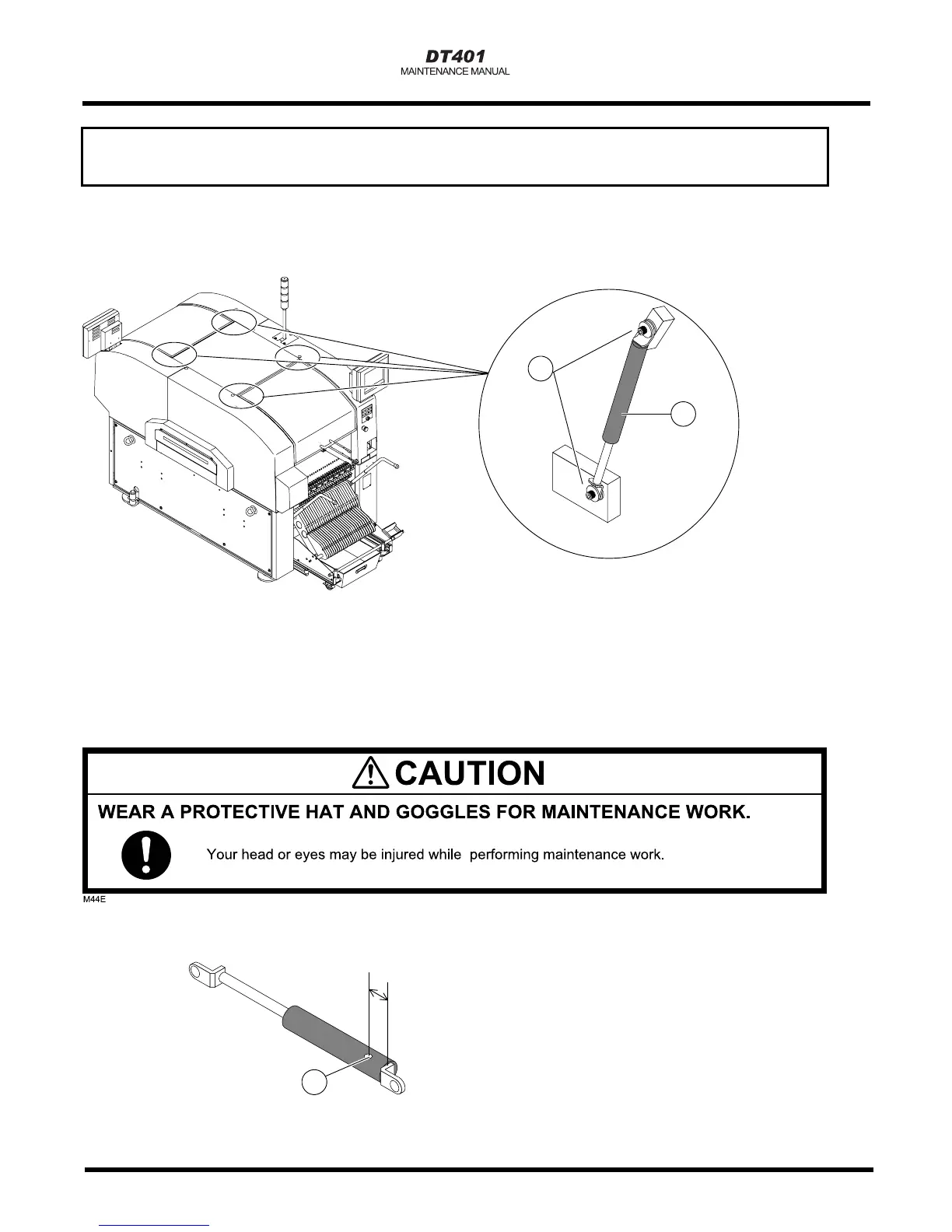 DT401
MAINTENANCE MANUAL

CAUTION

WEAR A PROTECTIVE HAT AND GOGGLES FOR MAINTENANCE WORK.

Your head or eyes may be injured while performing maintenance work.

M44E