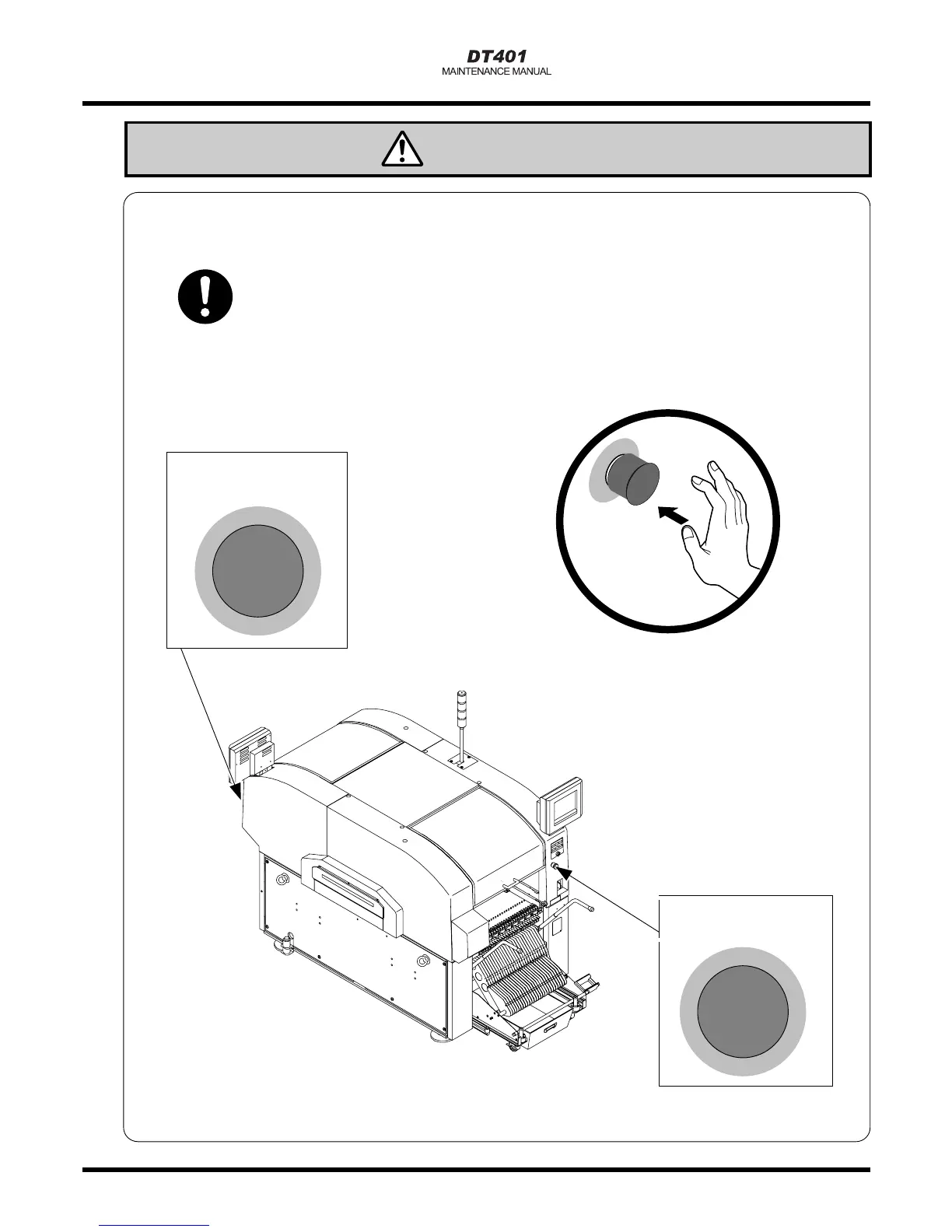 DT401
MAINTENANCE MANUAL