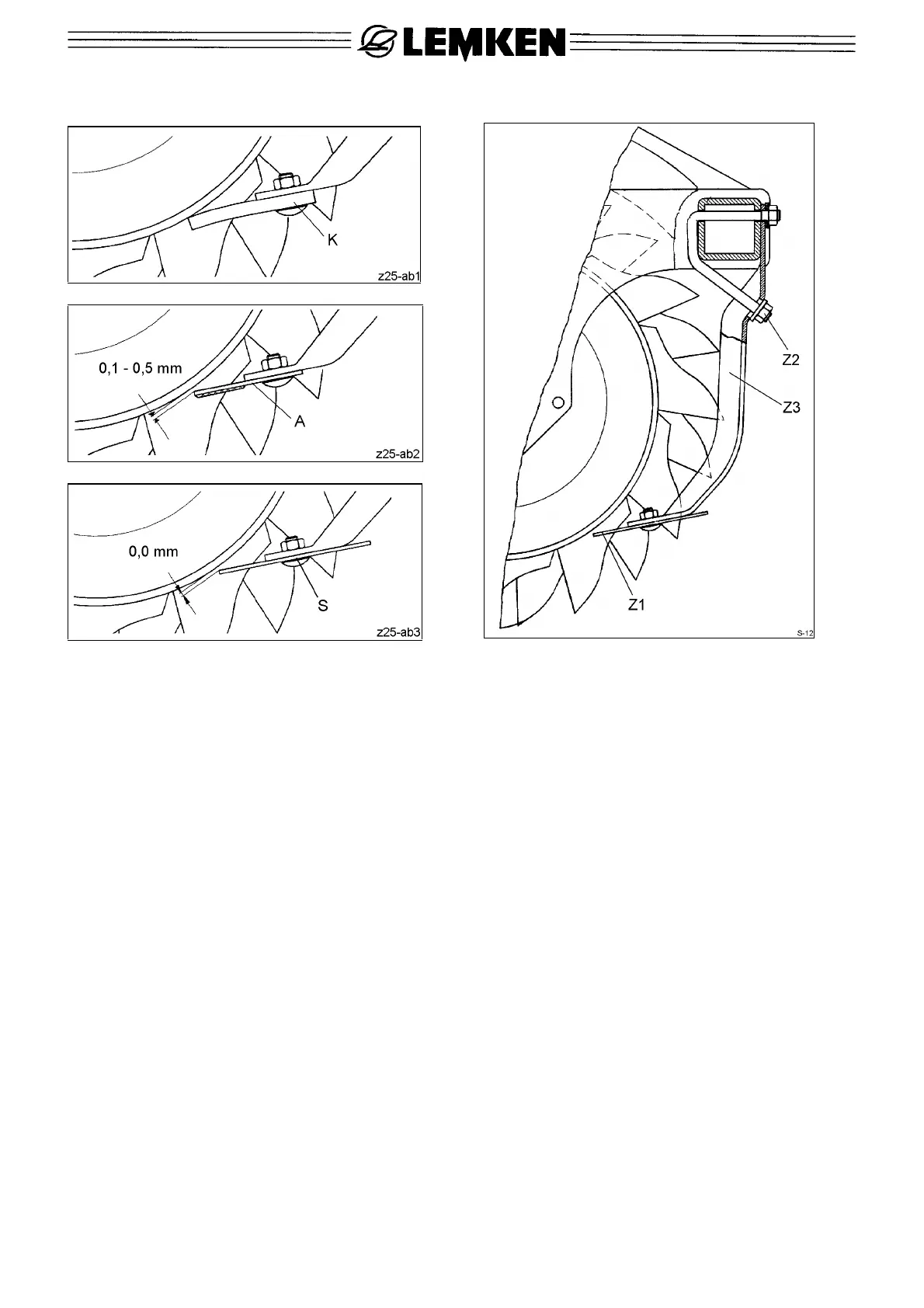 LEMKEN

K

z25-ab1

0,1 - 0,5 mm

A

z25-ab2

0,0 mm

S

z25-ab3

Z2

Z3

Z1

S-12