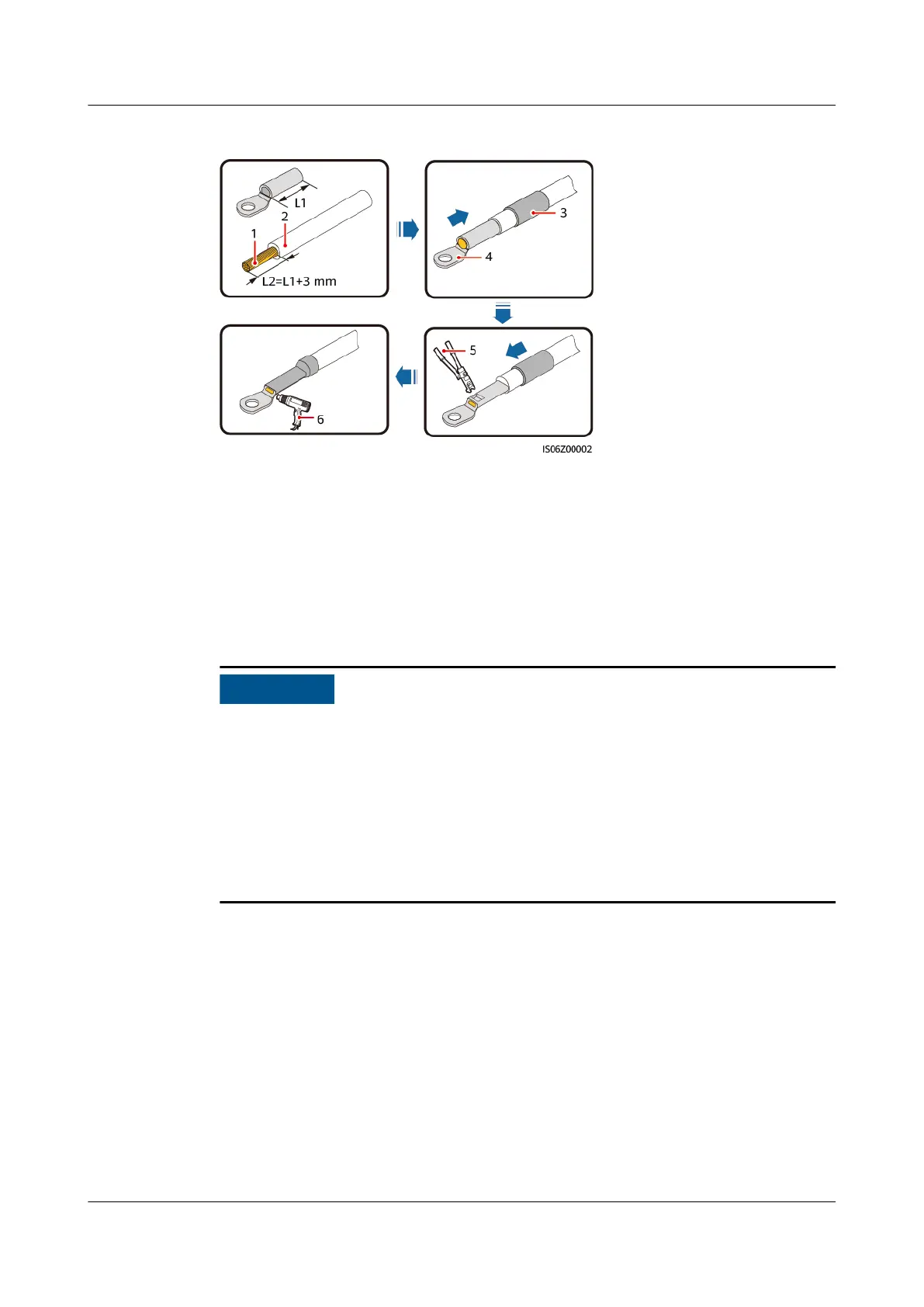 L1

2

1

L2=L1+3 mm

3

4

5

6

IS06Z00002