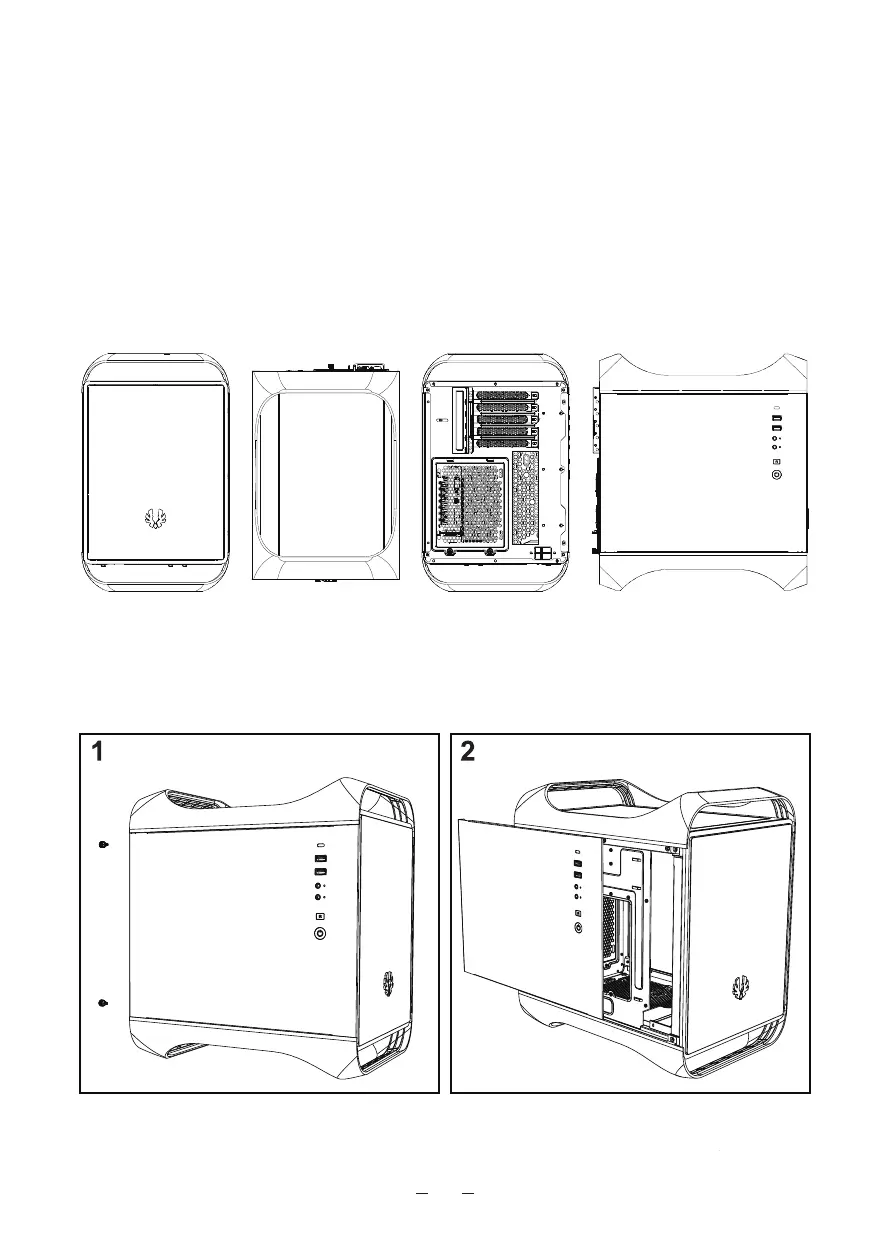 1

2