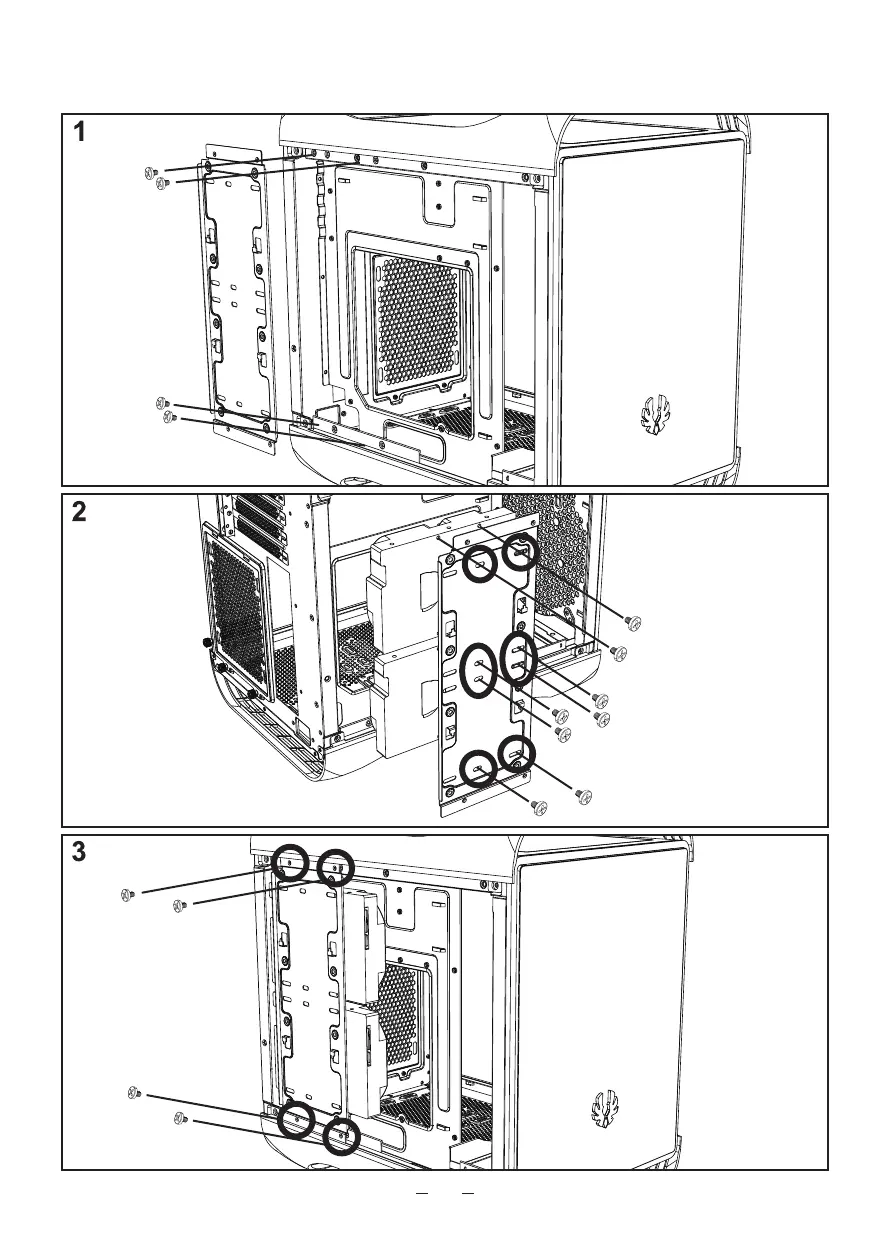 1

2

3