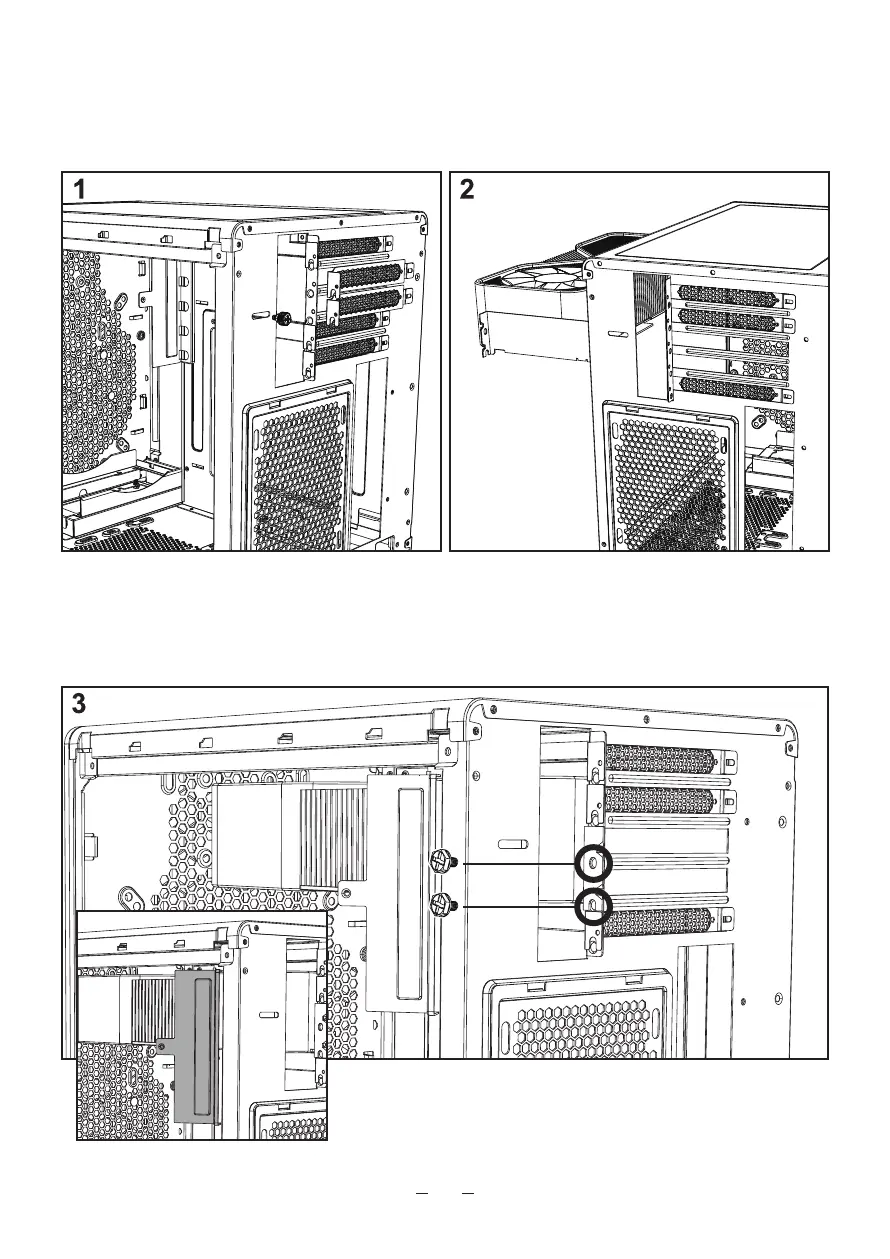 1

2

3