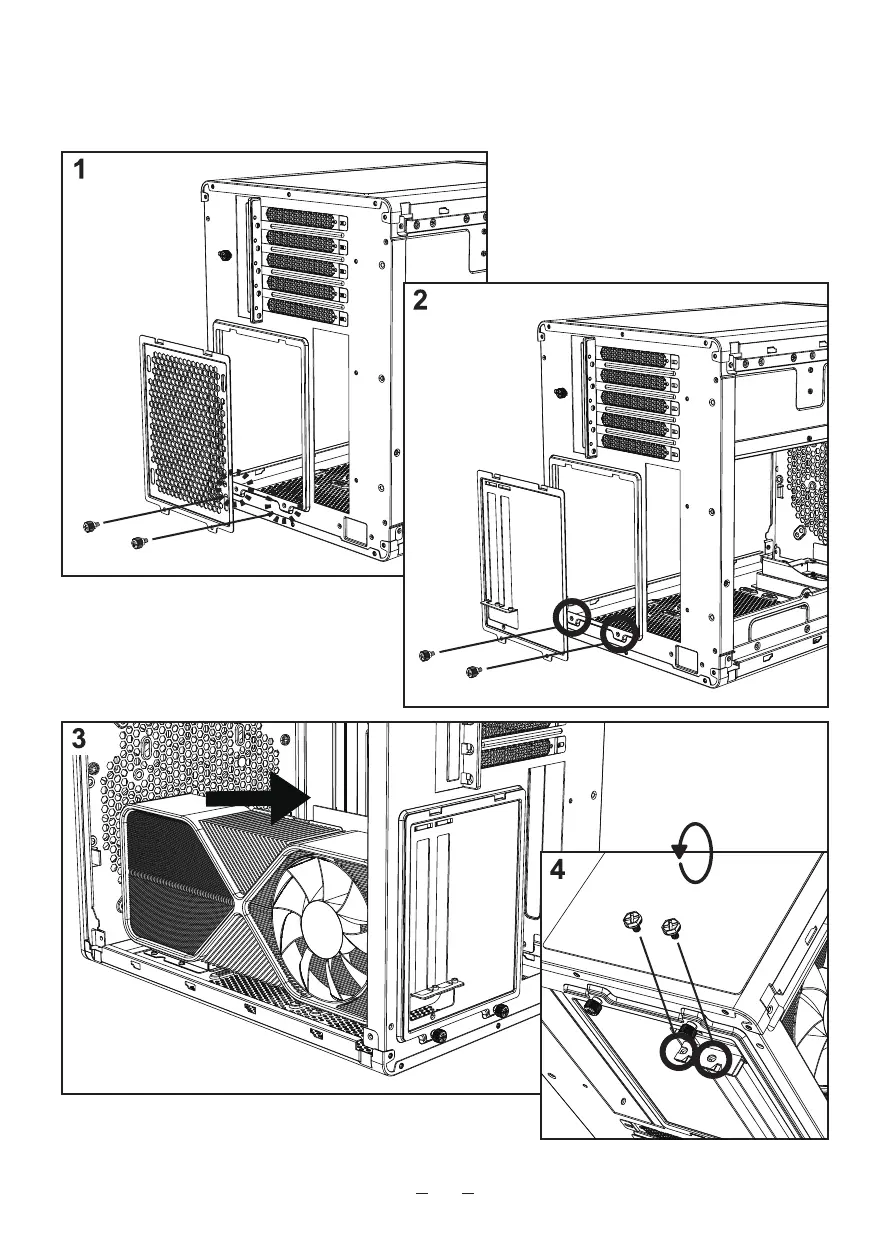 1

2

3

4