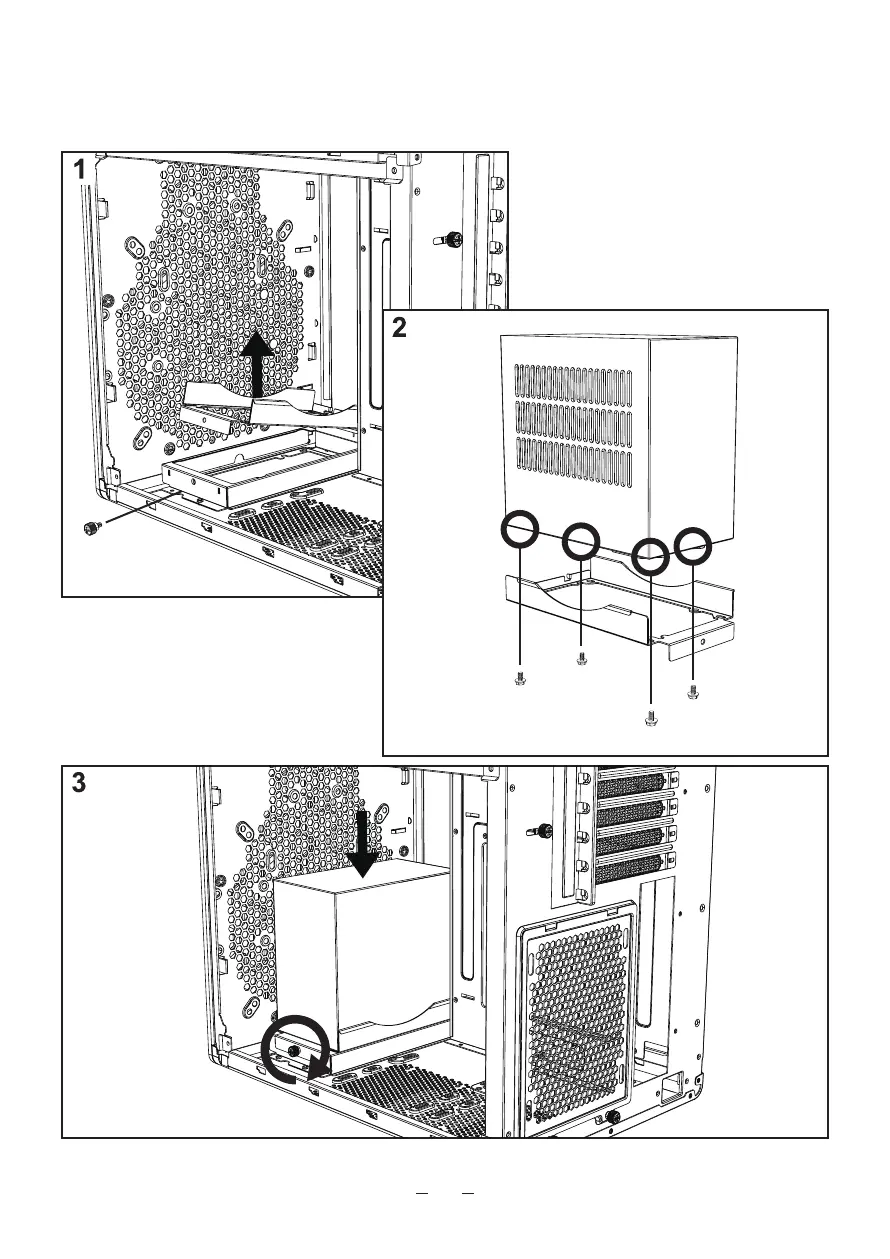 1

2

3