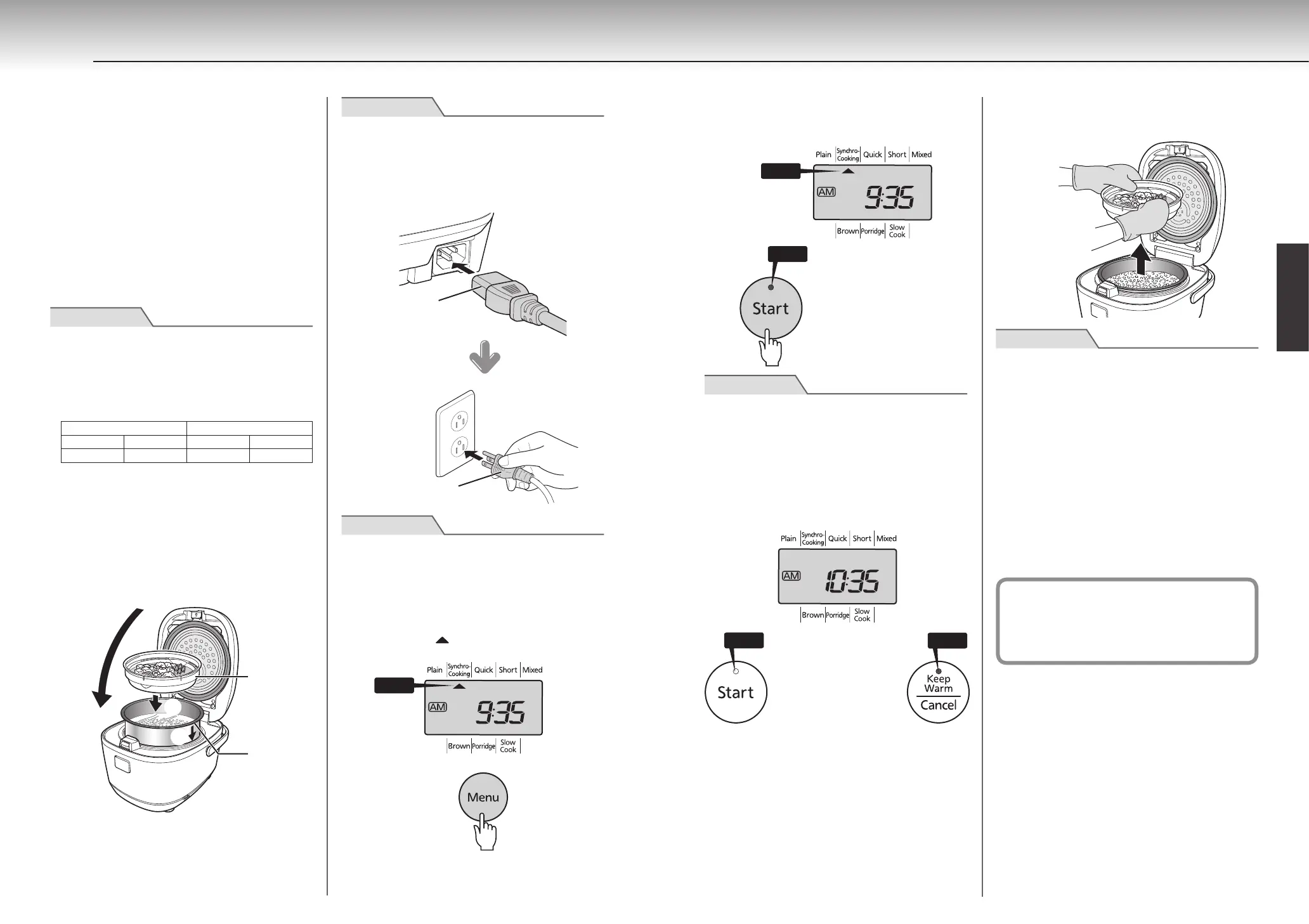 Plain Synchro-Cooking Quick Short Mixed

AM 9:35

Brown Porridge Slow Cook

Start

Plain Synchro-Cooking Quick Short Mixed

AM 10:35

Brown Porridge Slow Cook

Start

Keep Warm Cancel

Plain Synchro-Cooking Quick Short Mixed

AM 9:35

Brown Porridge Slow Cook

Menu