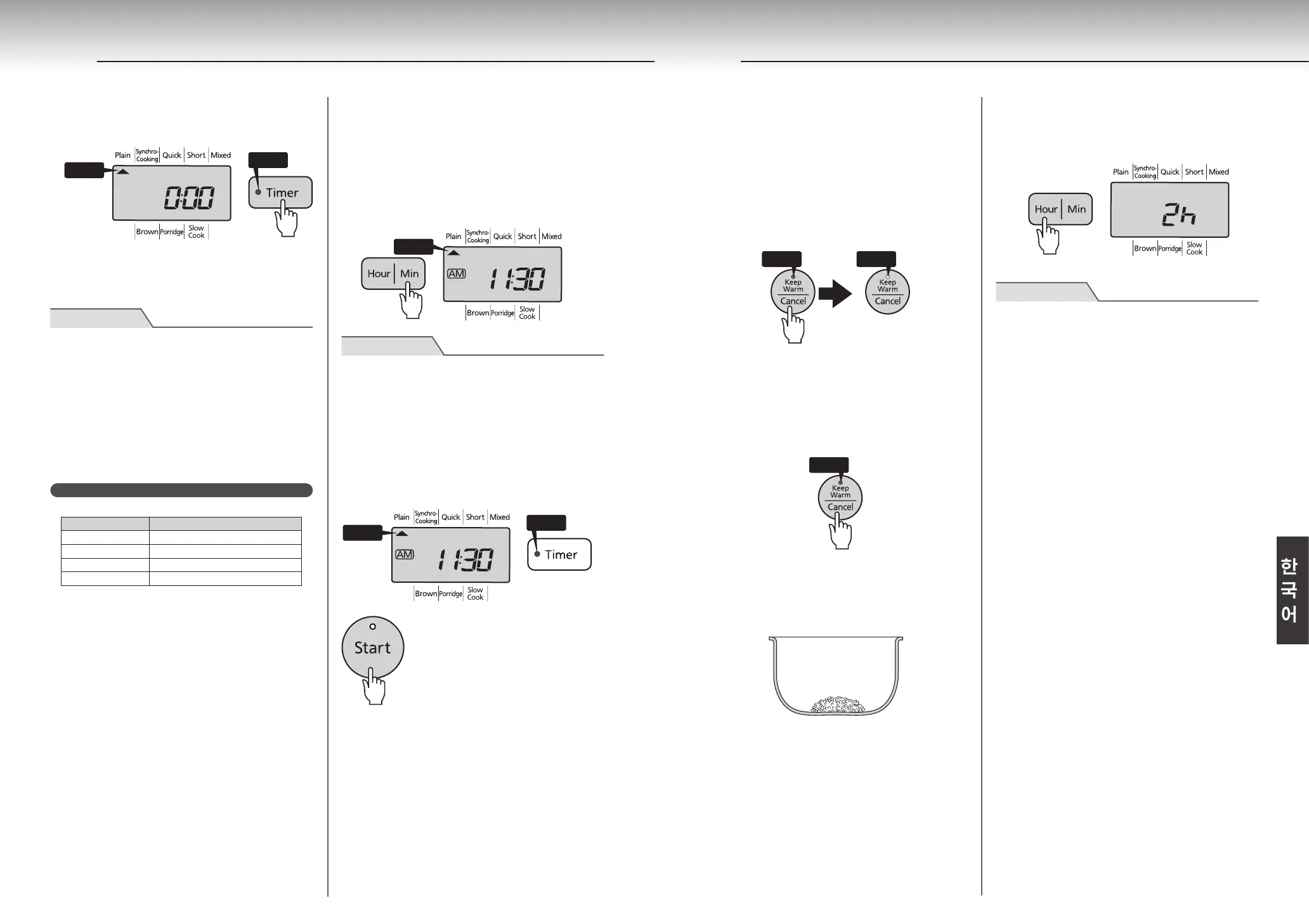 Plain Synchro-Cooking Quick Short Mixed
0:00
Brown Porridge Slow Cook
Timer

Plain Synchro-Cooking Quick Short Mixed
Hour Min
AM 11:30
Brown Porridge Slow Cook

Plain Synchro-Cooking Quick Short Mixed
AM 11:30
Brown Porridge Slow Cook
Timer

Start

Keep Warm Cancel
Keep Warm Cancel

Keep Warm Cancel

Plain Synchro-Cooking Quick Short Mixed
Hour Min
2h
Brown Porridge Slow Cook

한국어