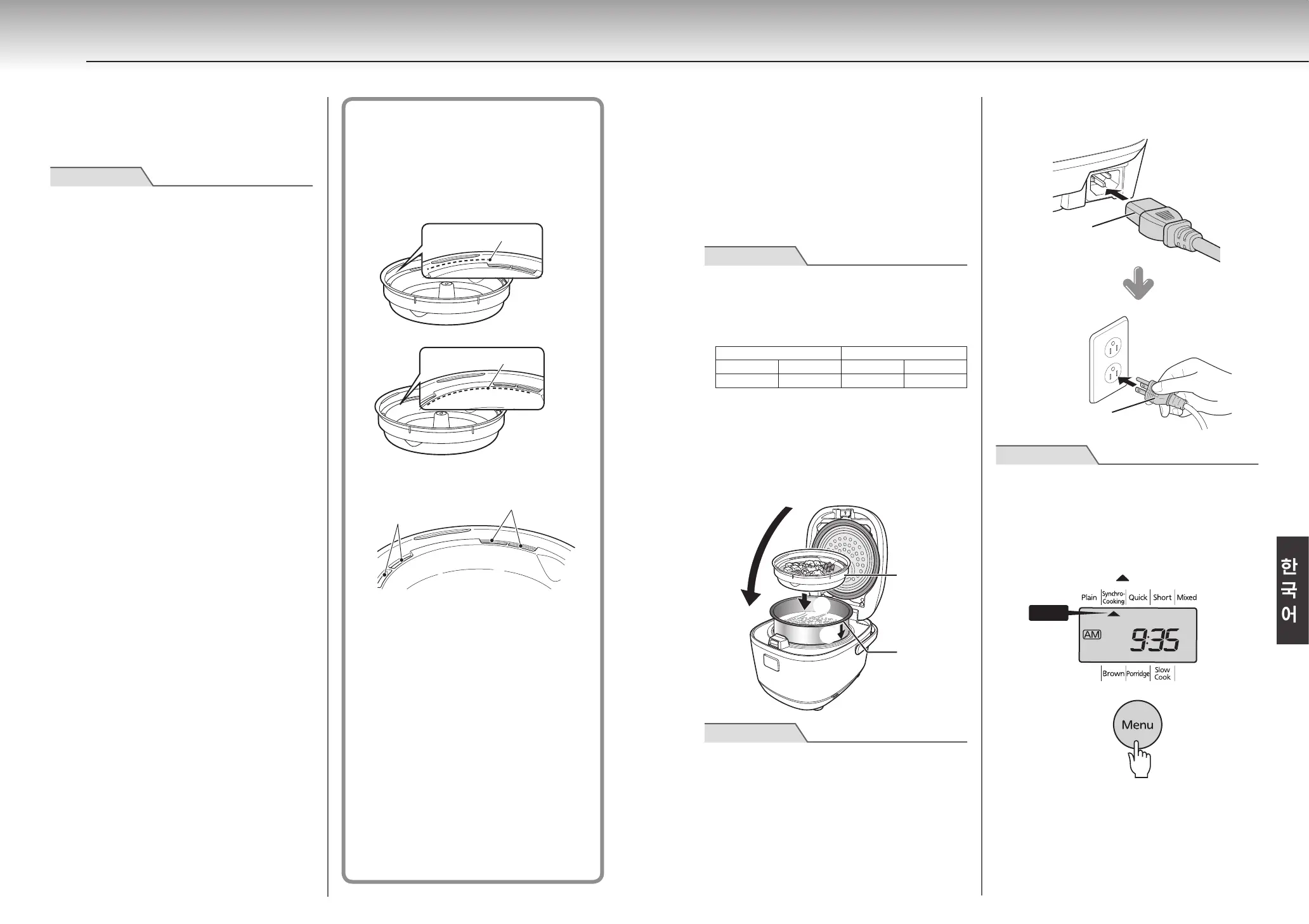 Plain
Synchro-Cooking
Quick
Short
Mixed
AM
9:35
Brown
Porridge
Slow Cook
Menu
한국어