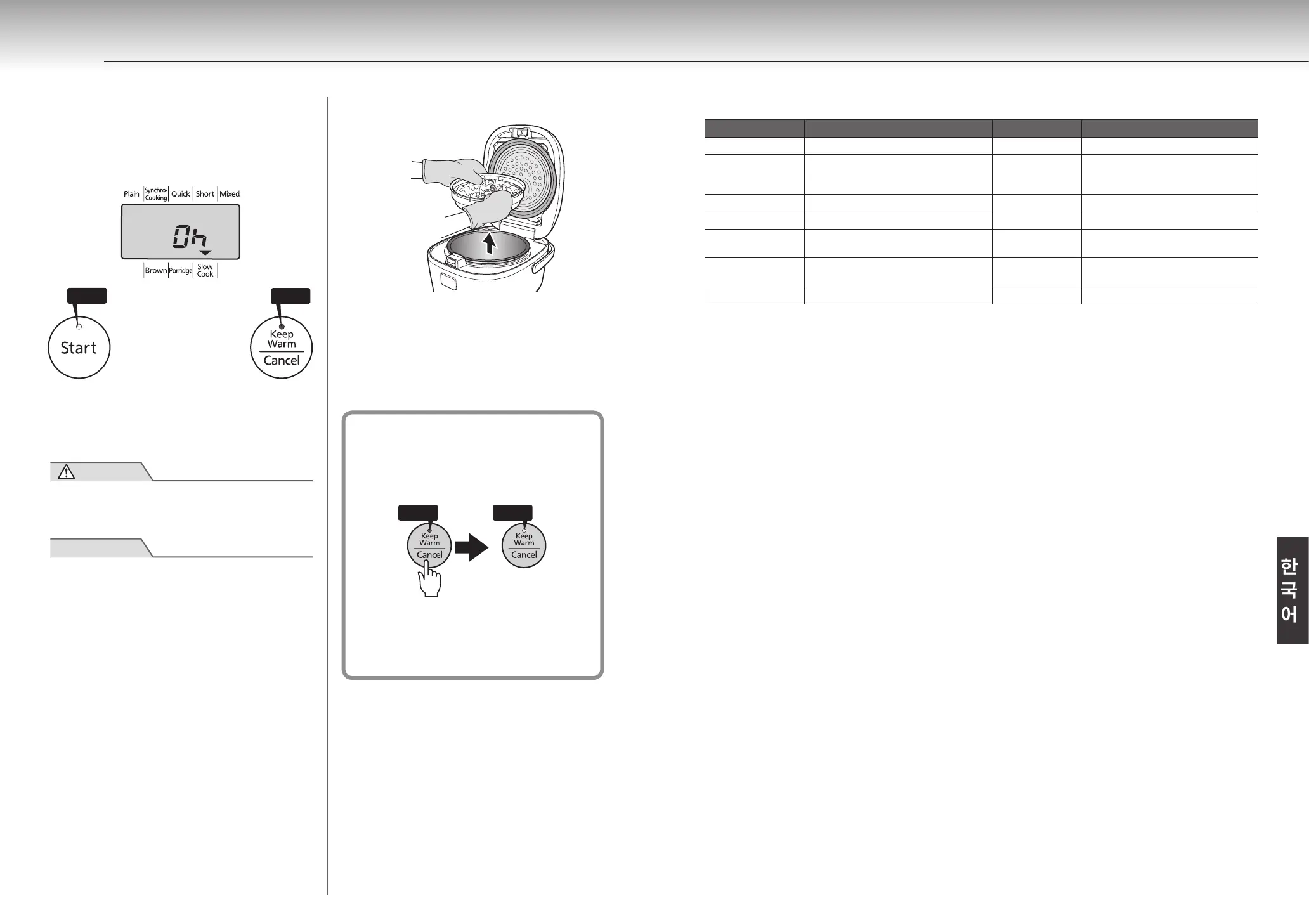 Plain Synchro-Cooking Quick Short Mixed

0h

Brown Porridge Slow Cook

Start

Keep Warm Cancel

Keep Warm Cancel

Keep Warm Cancel

한국어