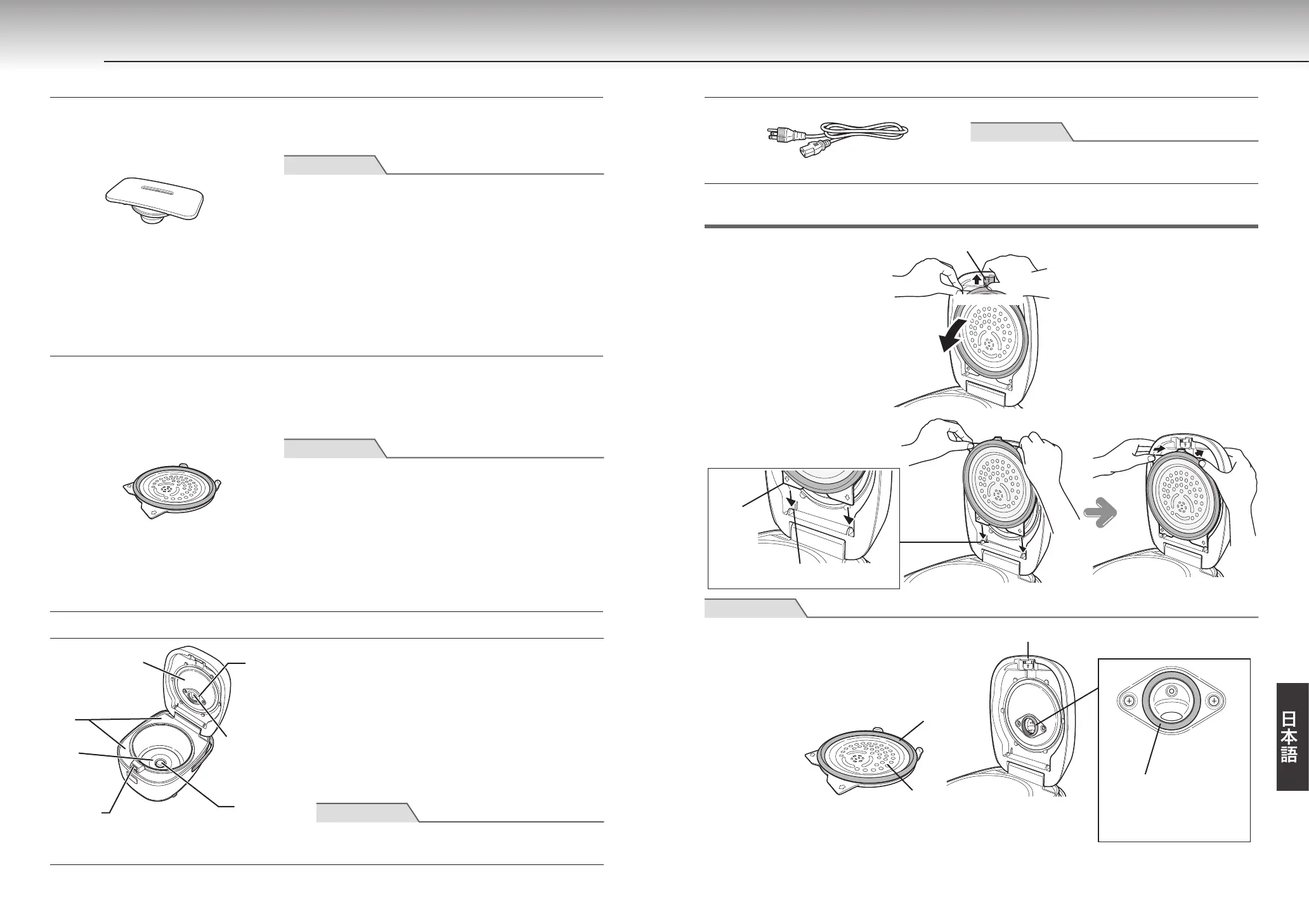 日本語