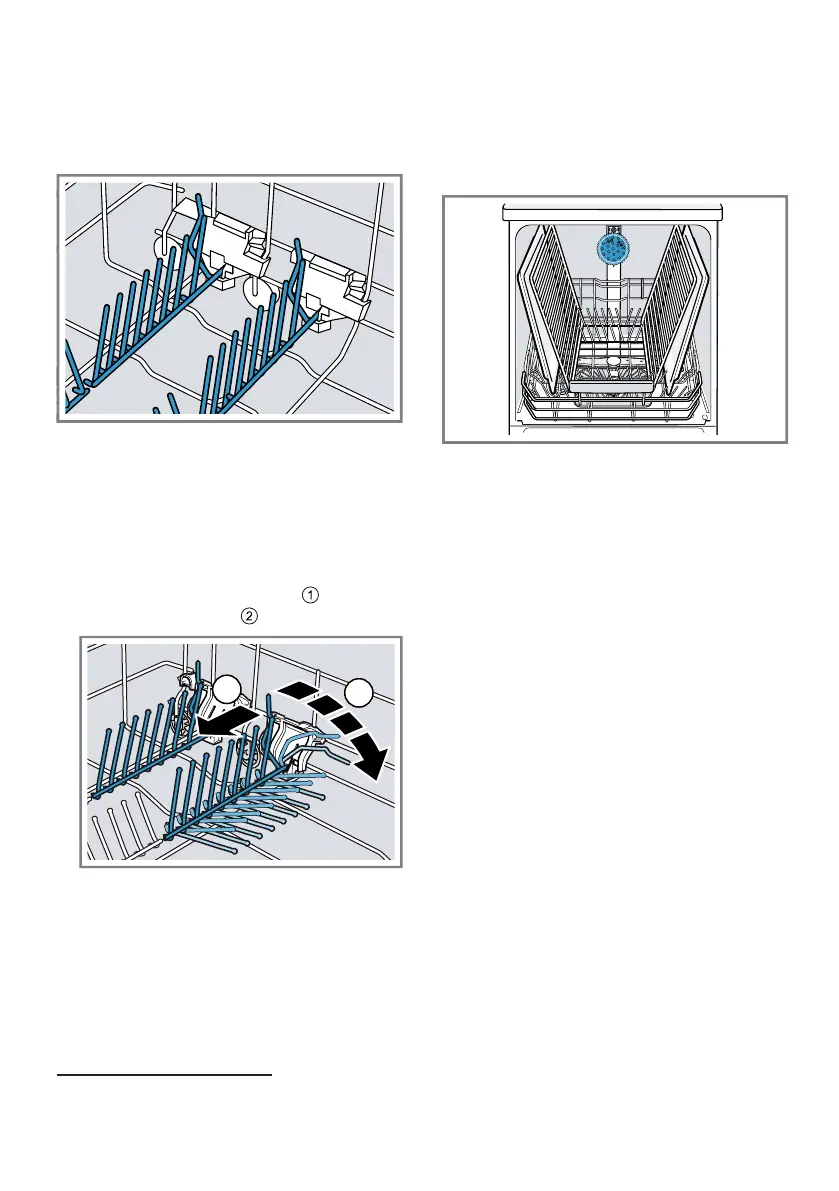 ①
②