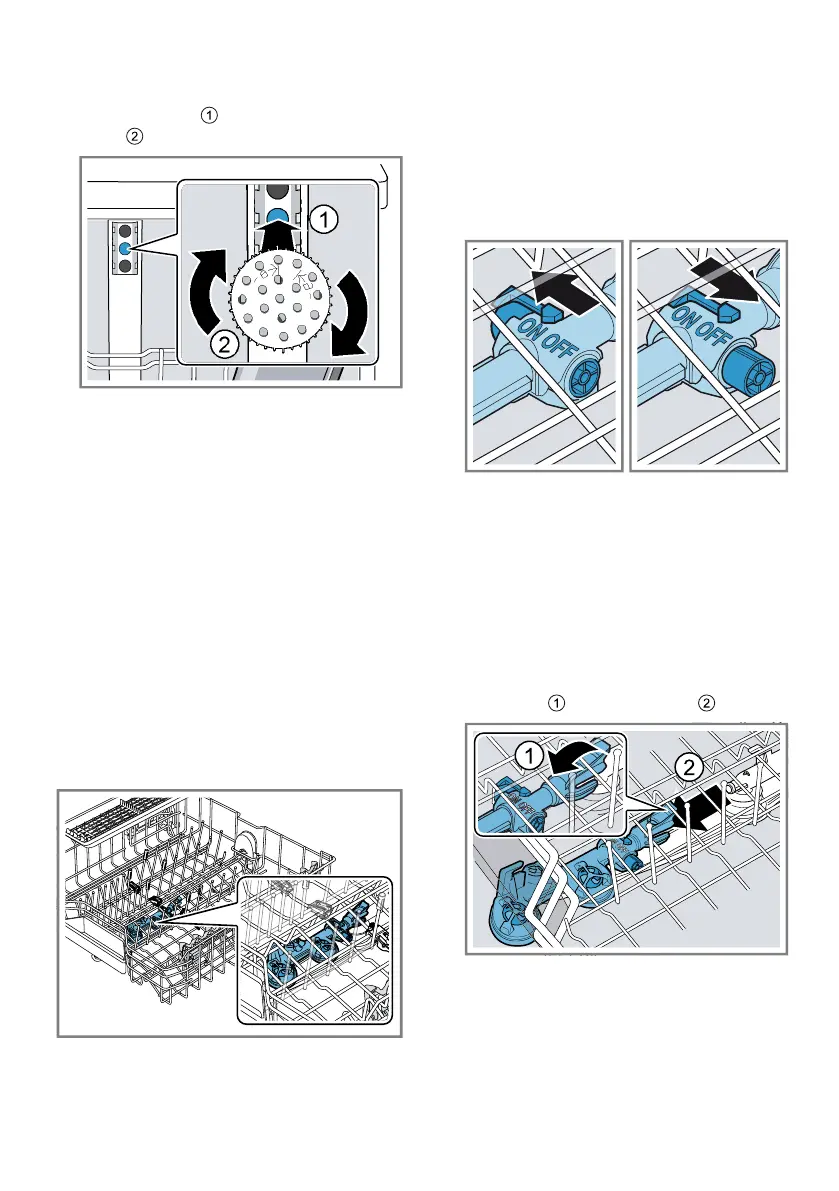 ①
②

①

②

ON OFF

ON OFF

①
②

①

②