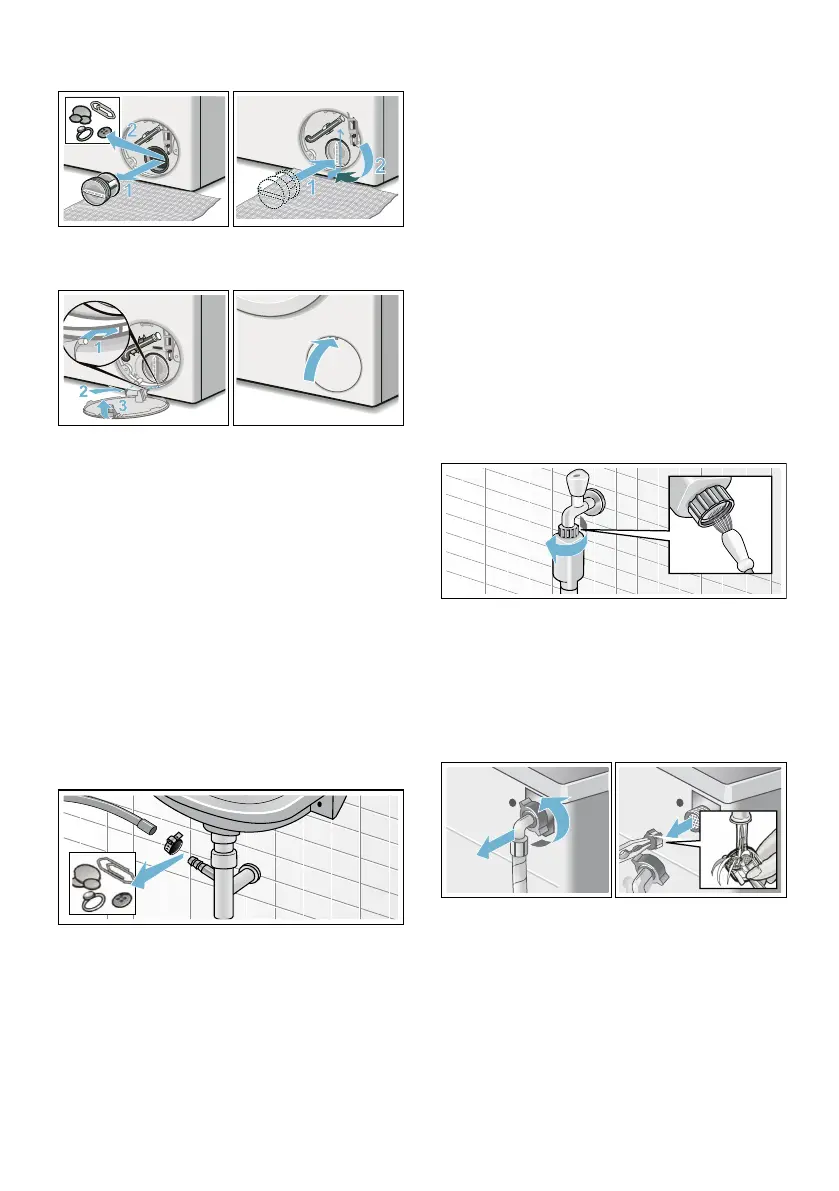 2
1
1
2
1
2
3