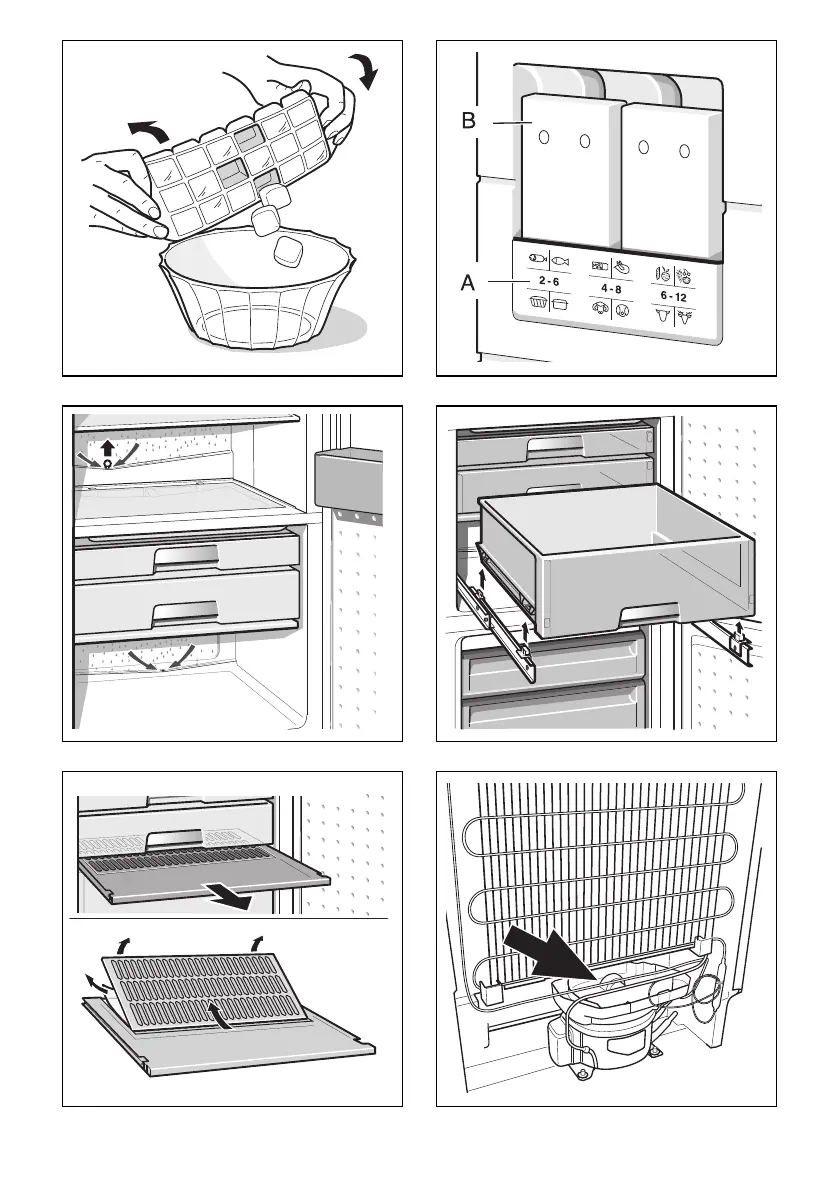 B

A

2 - 6

4 - 8

6 - 12