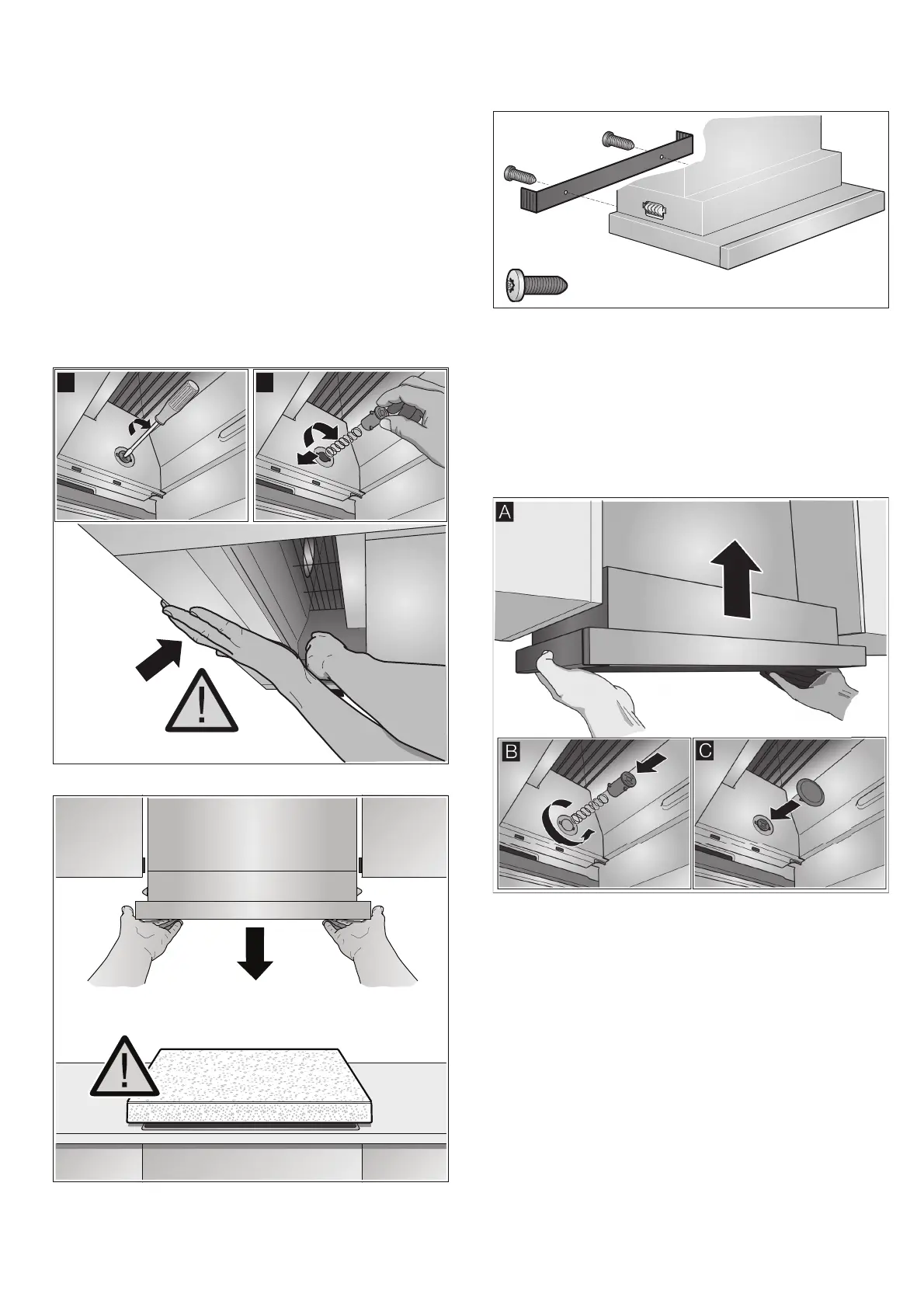 A

B

C