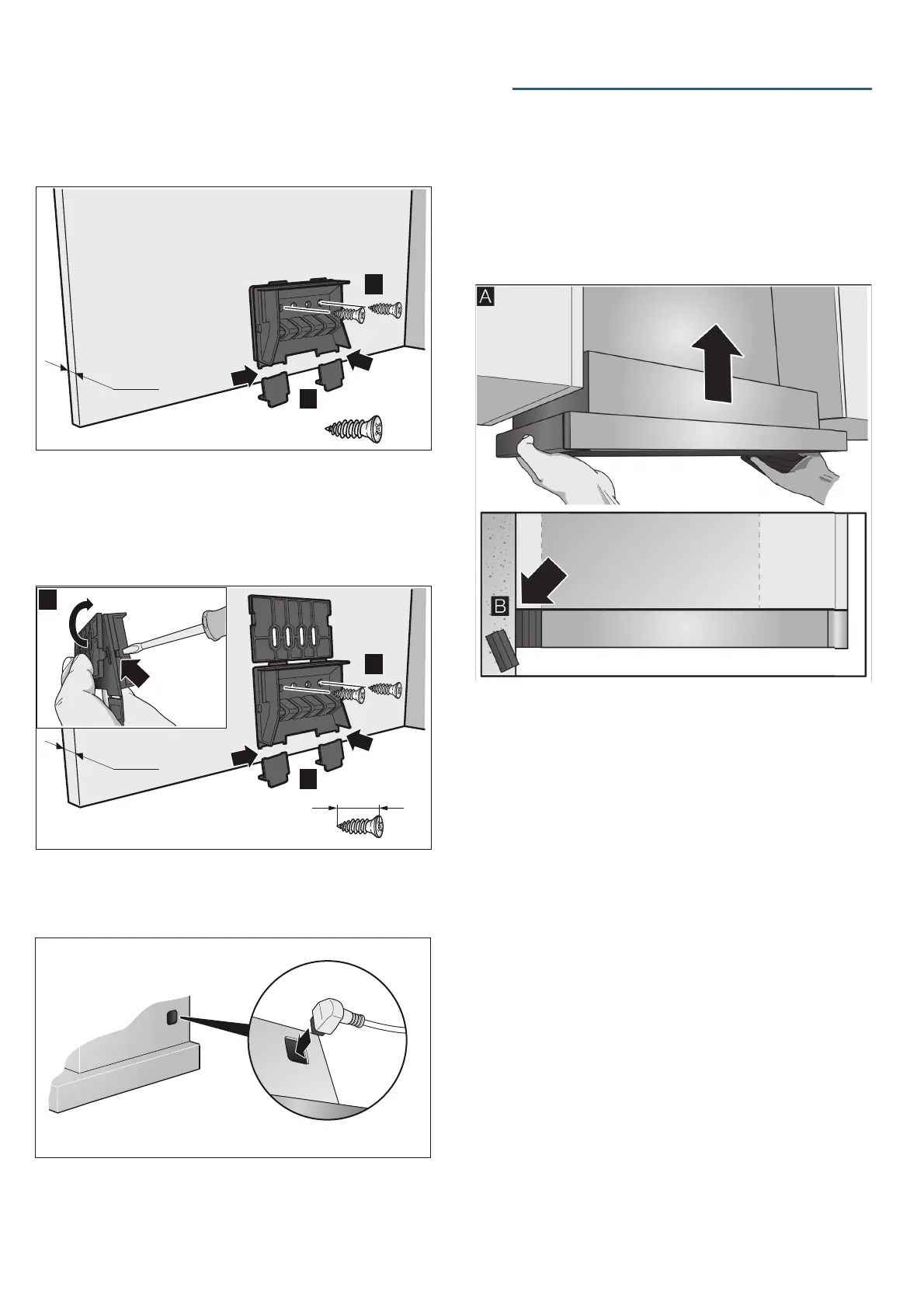 A

B