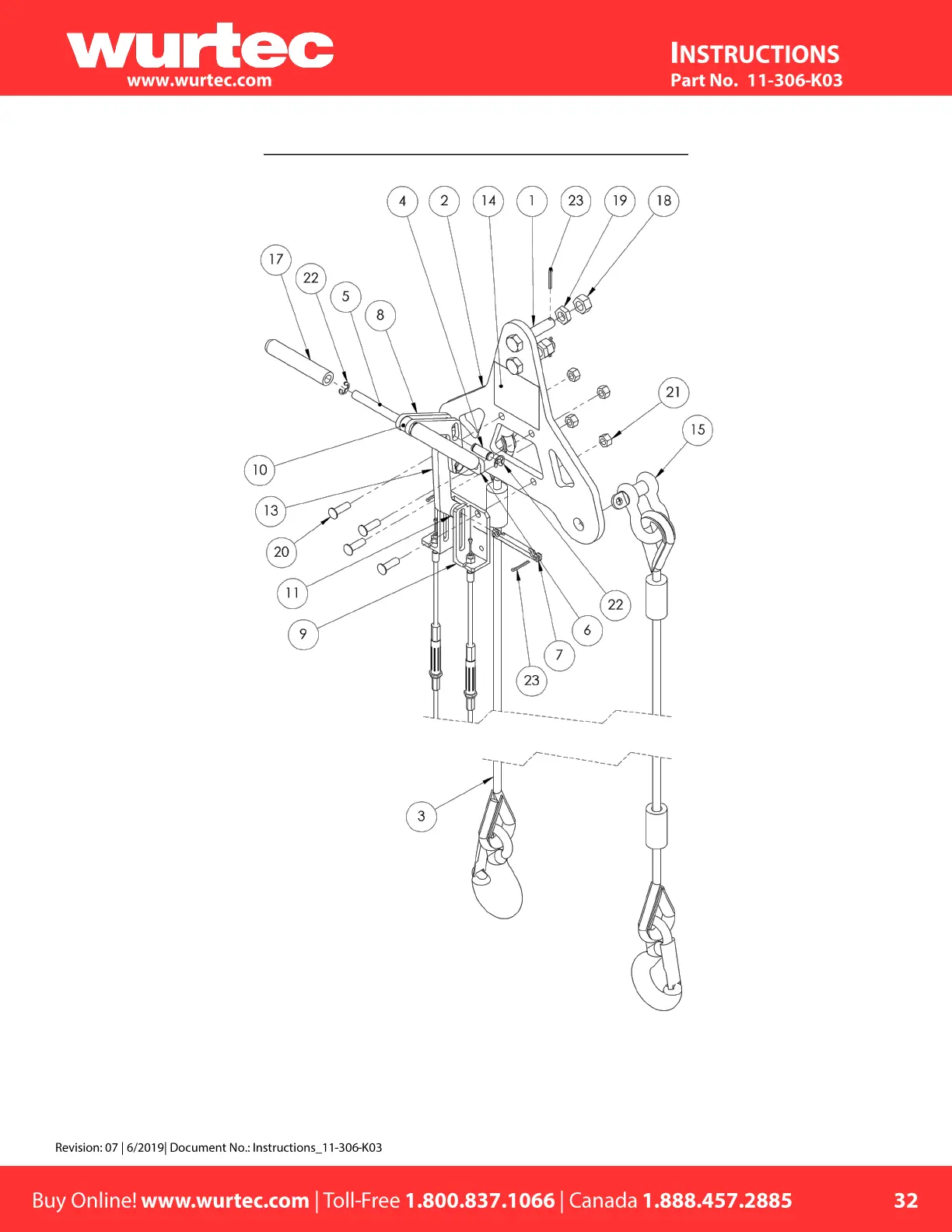 wurtec
www.wurtec.com

INSTRUCTIONS
Part No. 11-306-K03

4 2 14 1 23 19 18

17
22
5
8
21
15
10
13
20
11
9
22
6
7
23
3

Revision: 07 | 6/2019| Document No.: Instructions_11-306-K03

Buy Online! www.wurtec.com | Toll-Free 1.800.837.1066 | Canada 1.888.457.2885 32