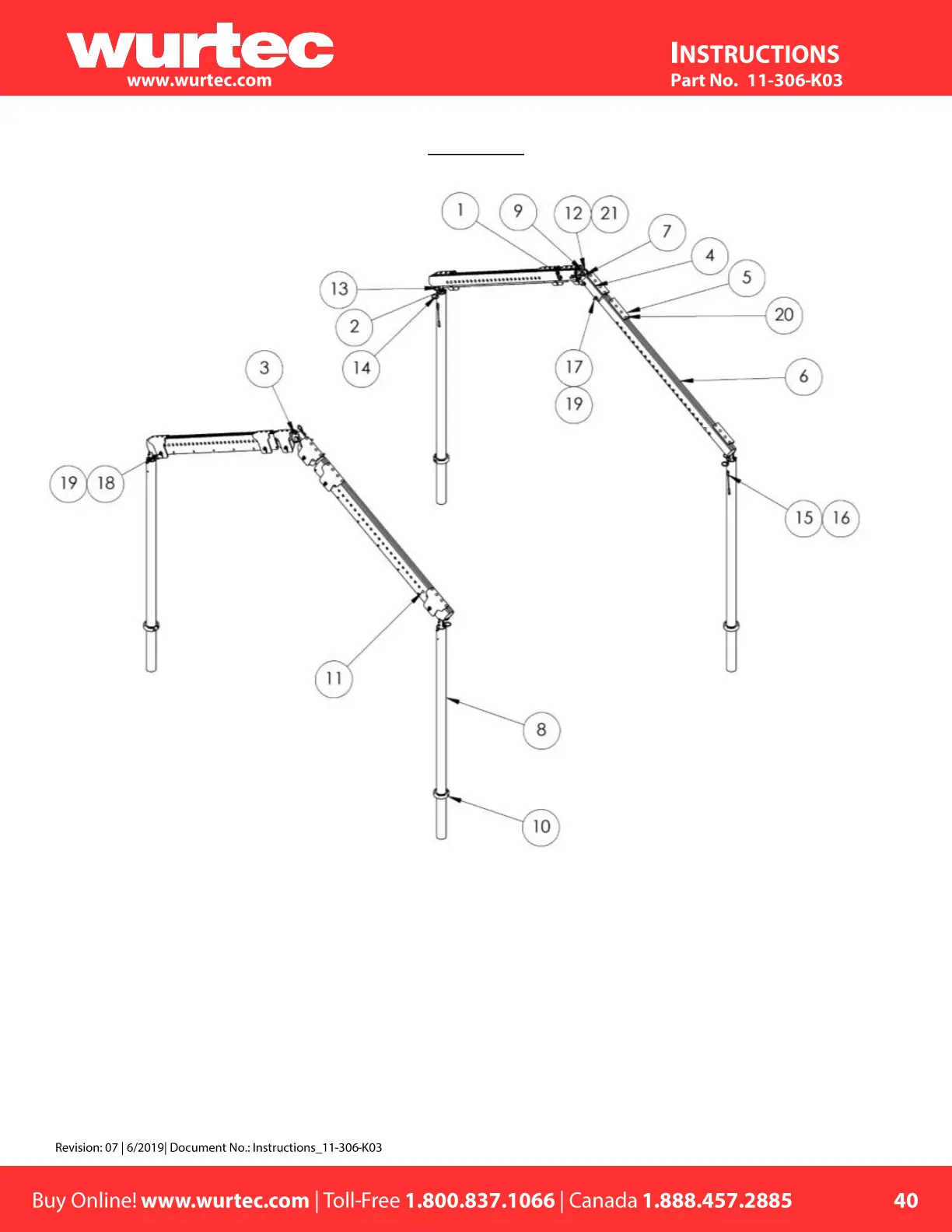 wurtec
www.wurtec.com

INSTRUCTIONS
Part No. 11-306-K03

1 9 12 21 7 4 5 20 13 2 14 17 19 6 3 19 18 15 16 11 8 10

Revision: 07 | 6/2019| Document No.: Instructions_11-306-K03

Buy Online! www.wurtec.com | Toll-Free 1.800.837.1066 | Canada 1.888.457.2885 40