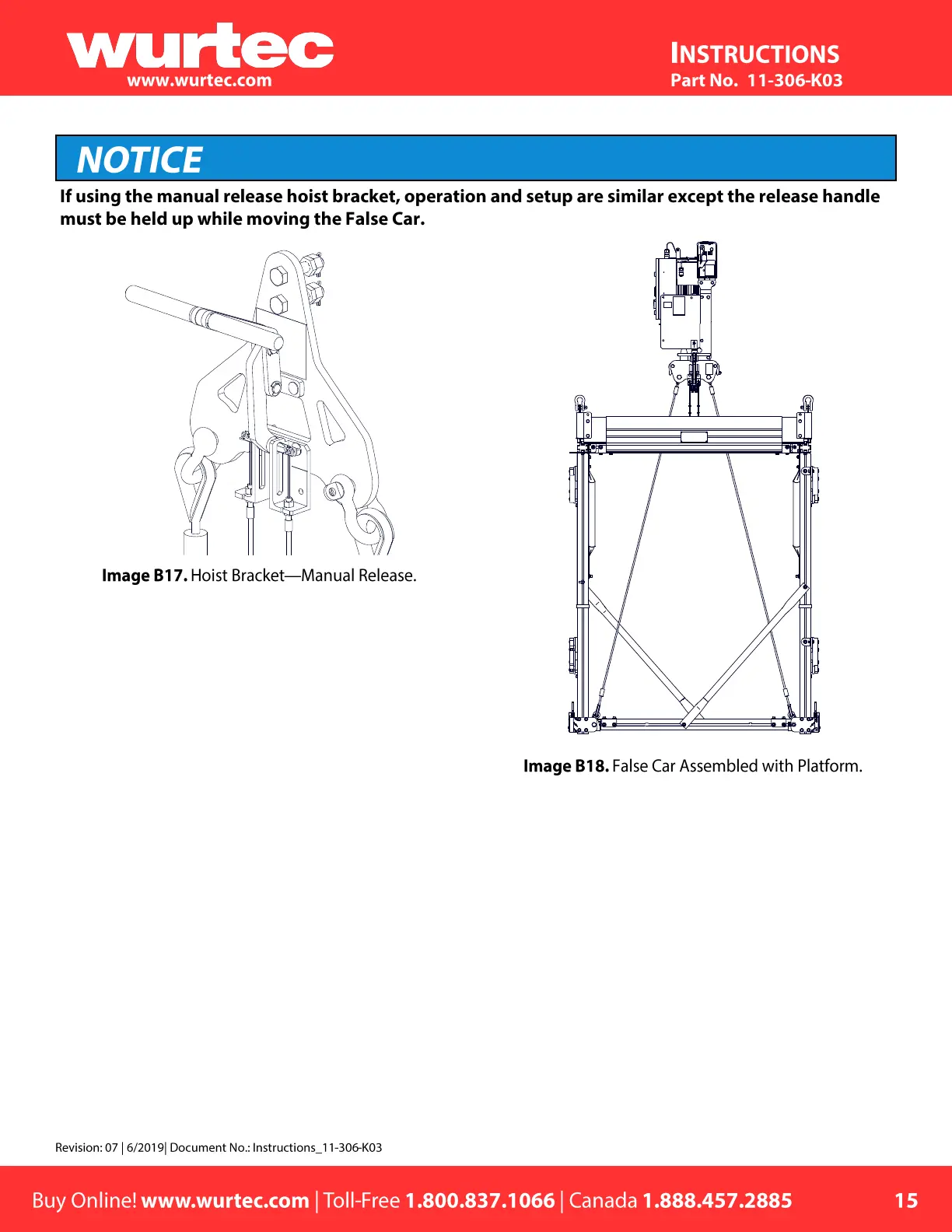 wurtec
www.wurtec.com

INSTRUCTIONS
Part No. 11-306-K03

NOTICE

If using the manual release hoist bracket, operation and setup are similar except the release handle must be held up while moving the False Car.

Image B17. Hoist Bracket—Manual Release.

Image B18. False Car Assembled with Platform.

Revision: 07 | 6/2019| Document No.: Instructions_11-306-K03

Buy Online! www.wurtec.com | Toll-Free 1.800.837.1066 | Canada 1.888.457.2885 15