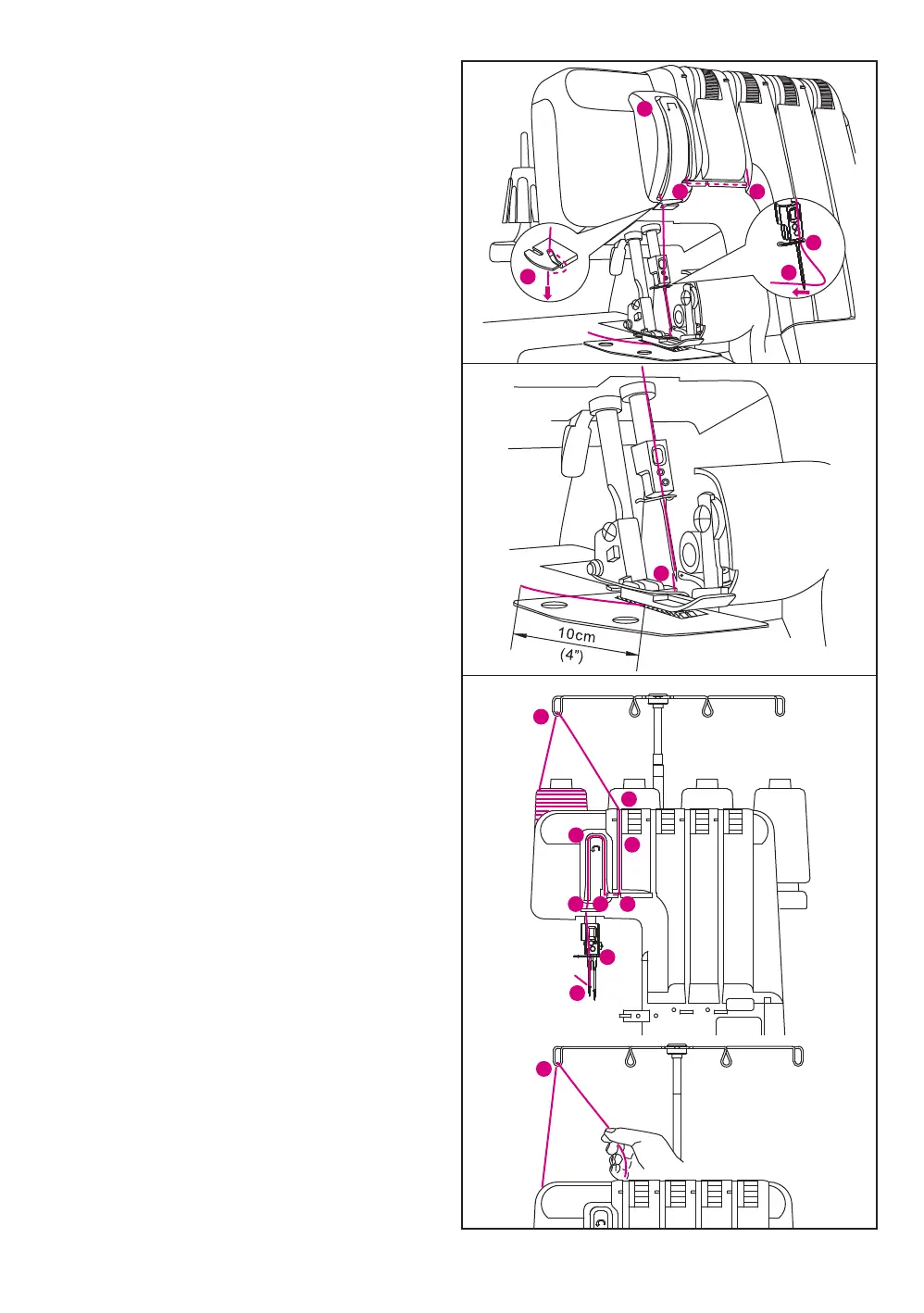 10cm
(4")