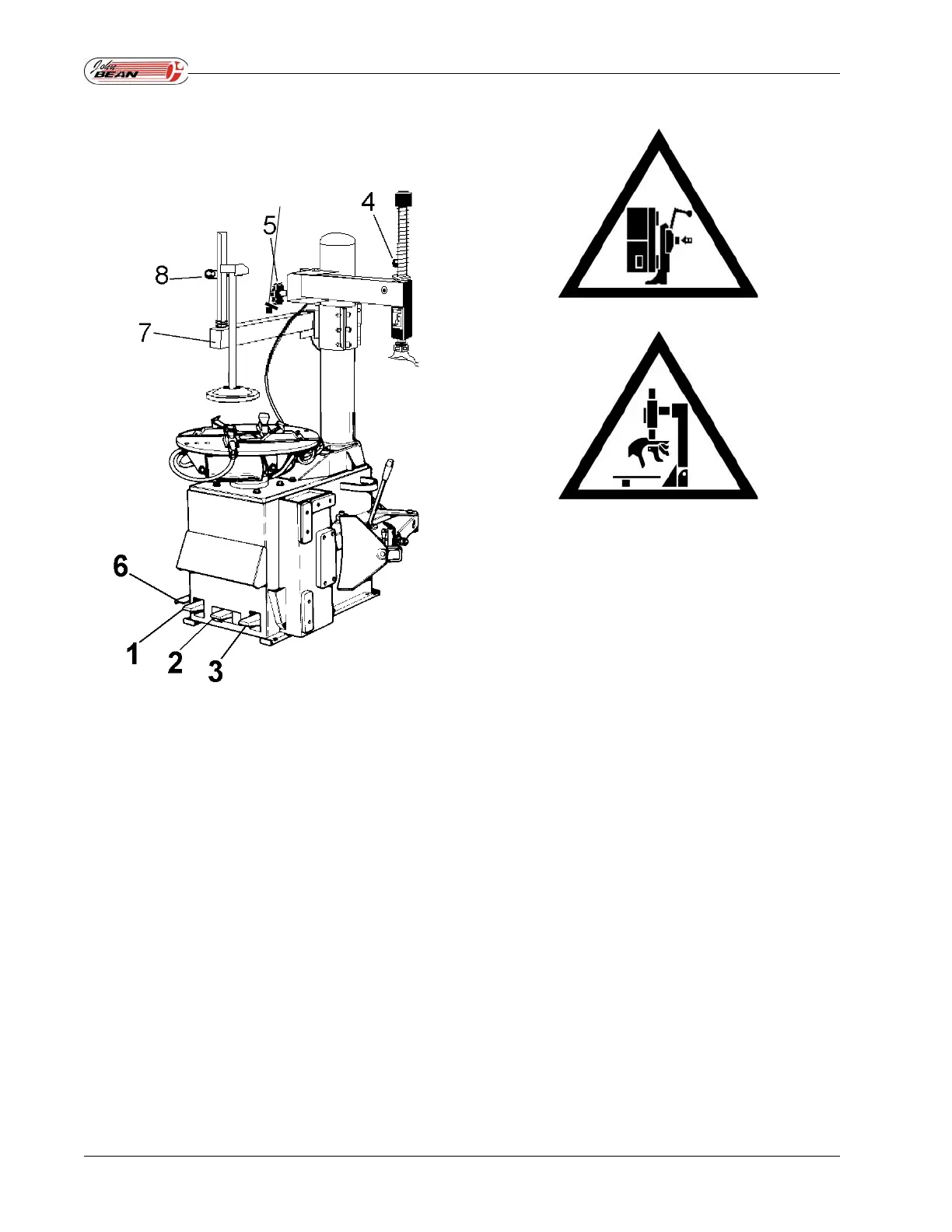 John BEAN

4
5
8
7
6
1
2
3