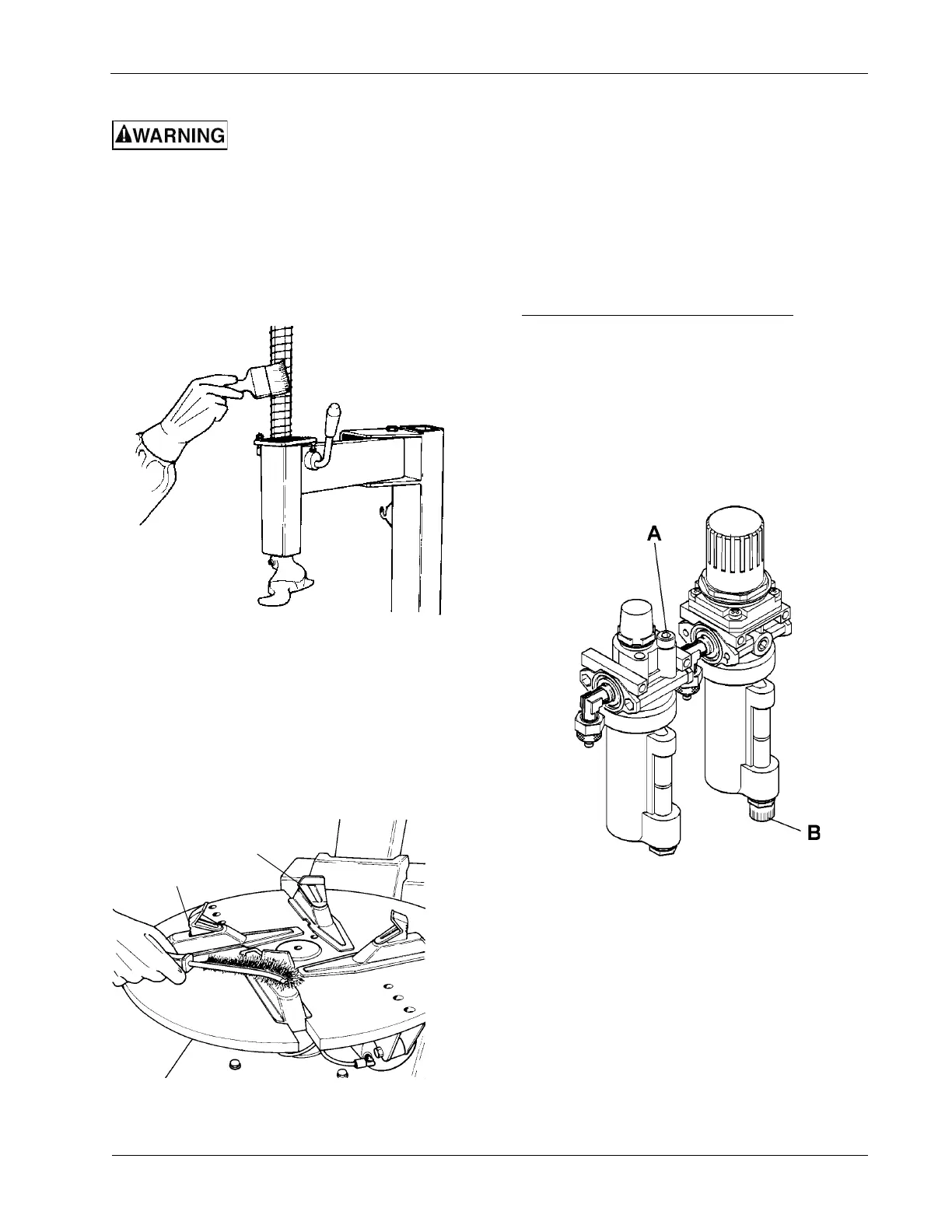 WARNING

A

B