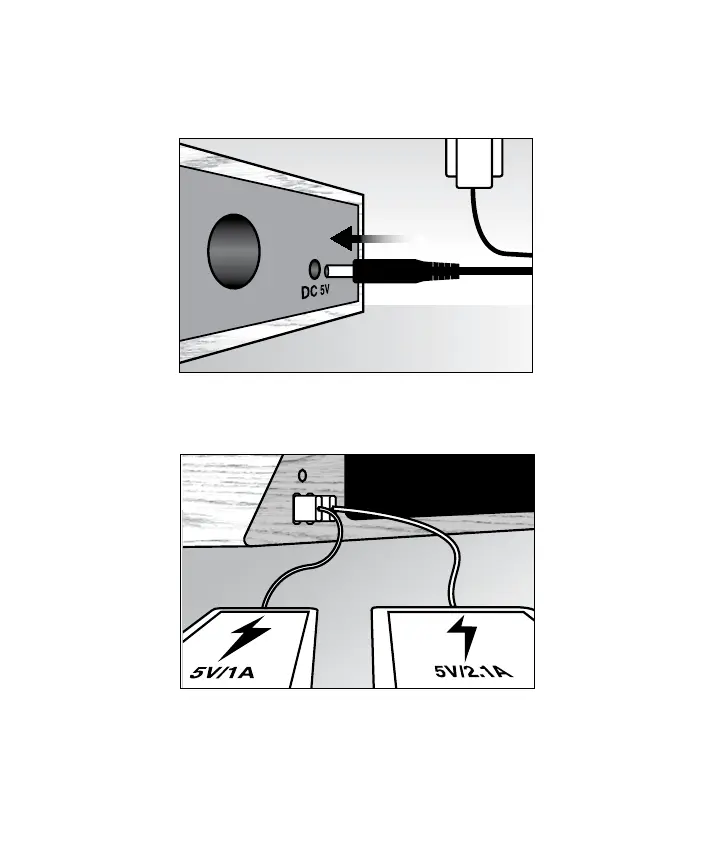 DC 5V

5V/1A

5V/2.1A