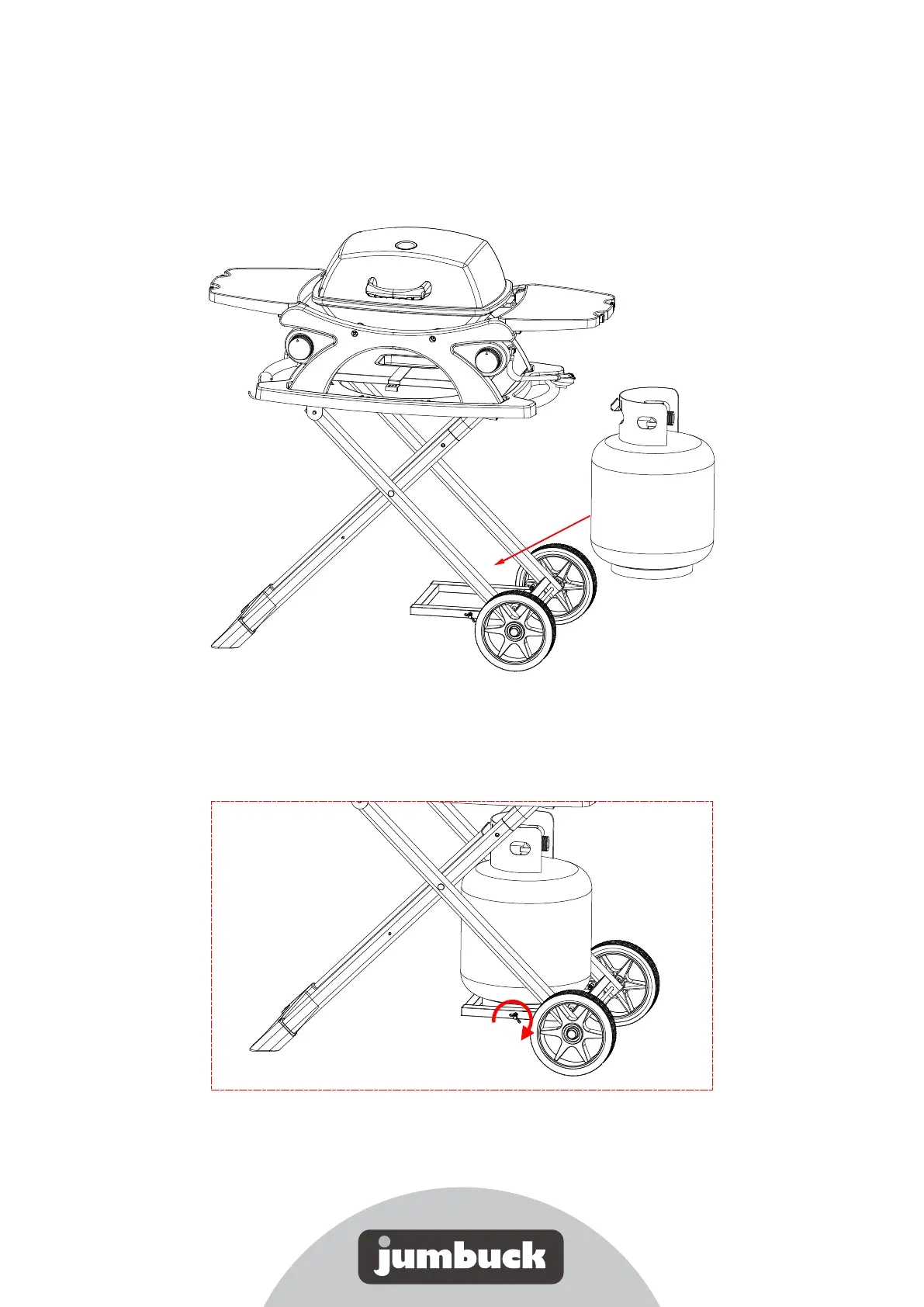 jumbuck