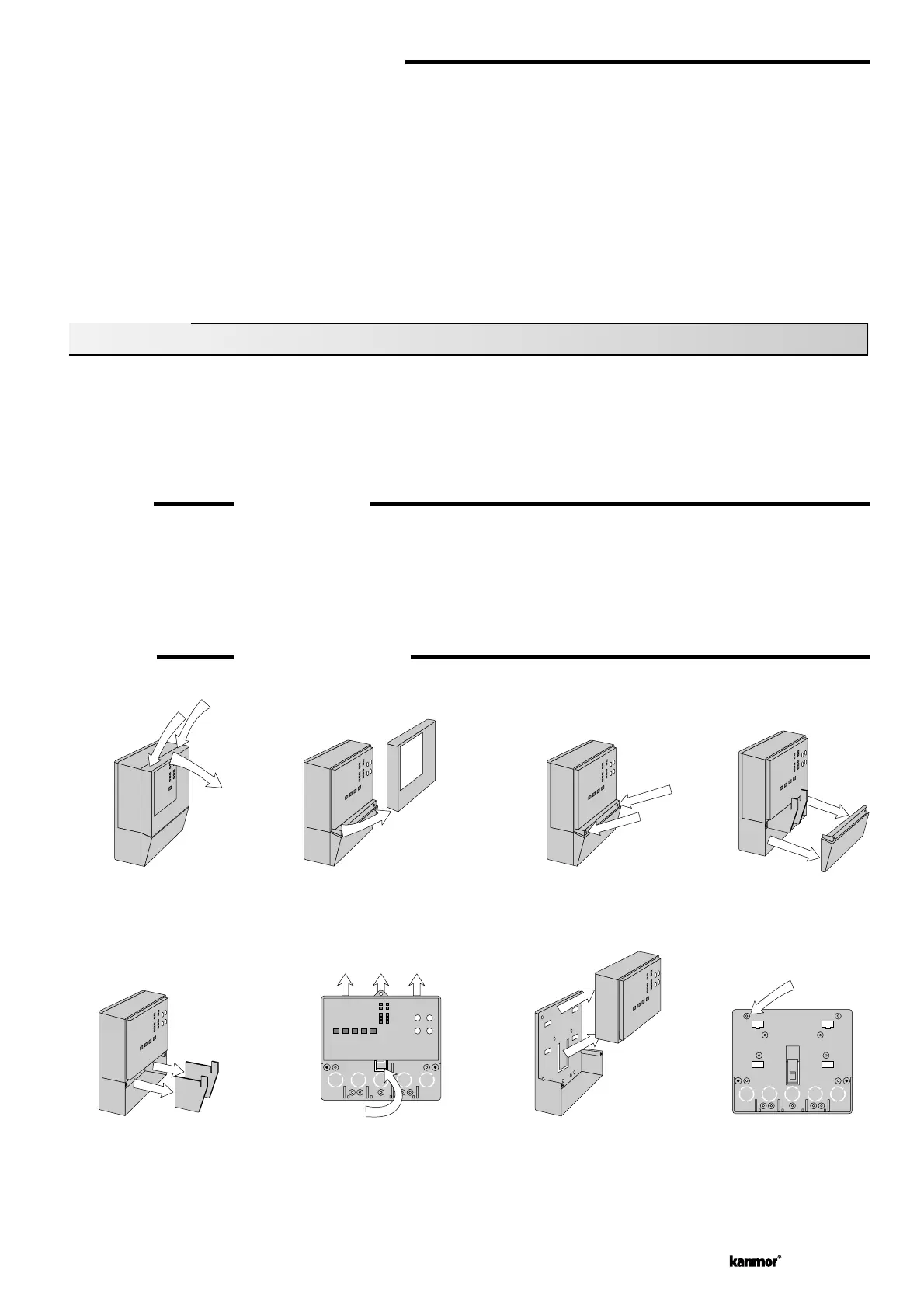 kanmor®